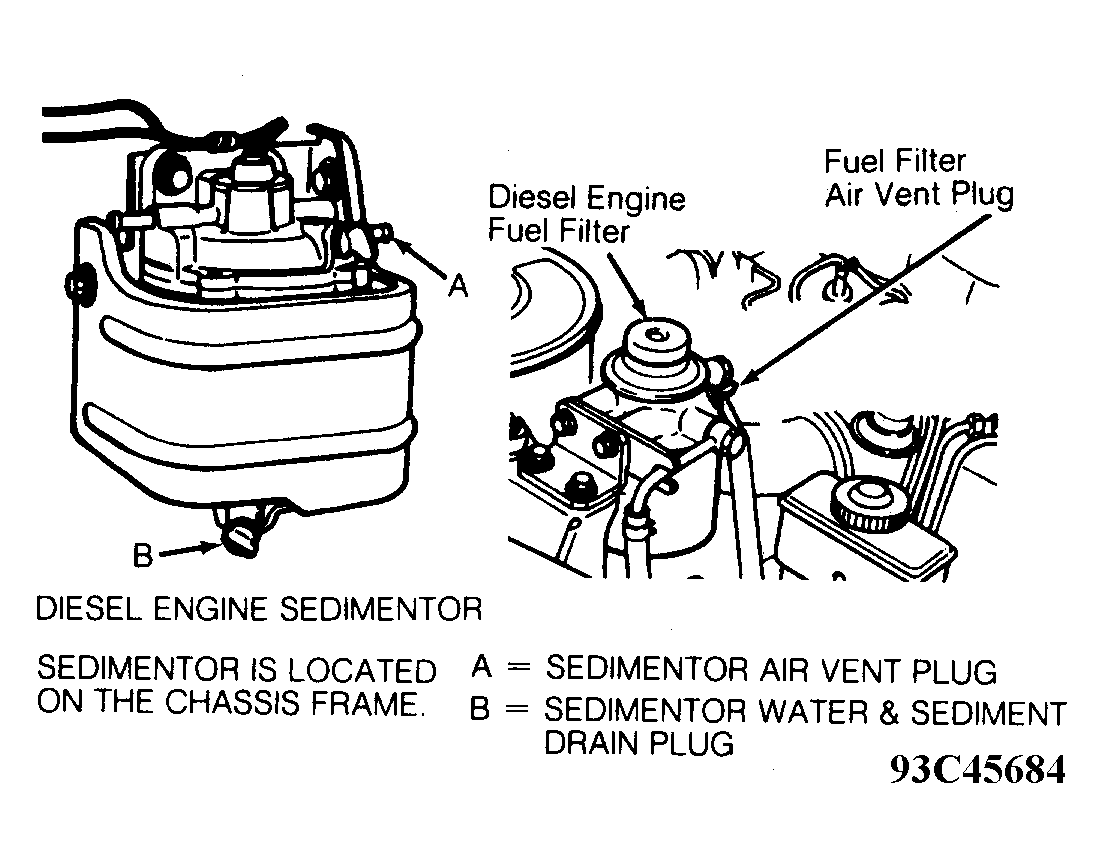 A

B

Diesel Engine Fuel Filter

Fuel Filter Air Vent Plug

DIESEL ENGINE SEDIMENTOR

SEDIMENTOR IS LOCATED ON THE CHASSIS FRAME.

A = SEDIMENTOR AIR VENT PLUG
B = SEDIMENTOR WATER & SEDIMENT DRAIN PLUG

93C45684