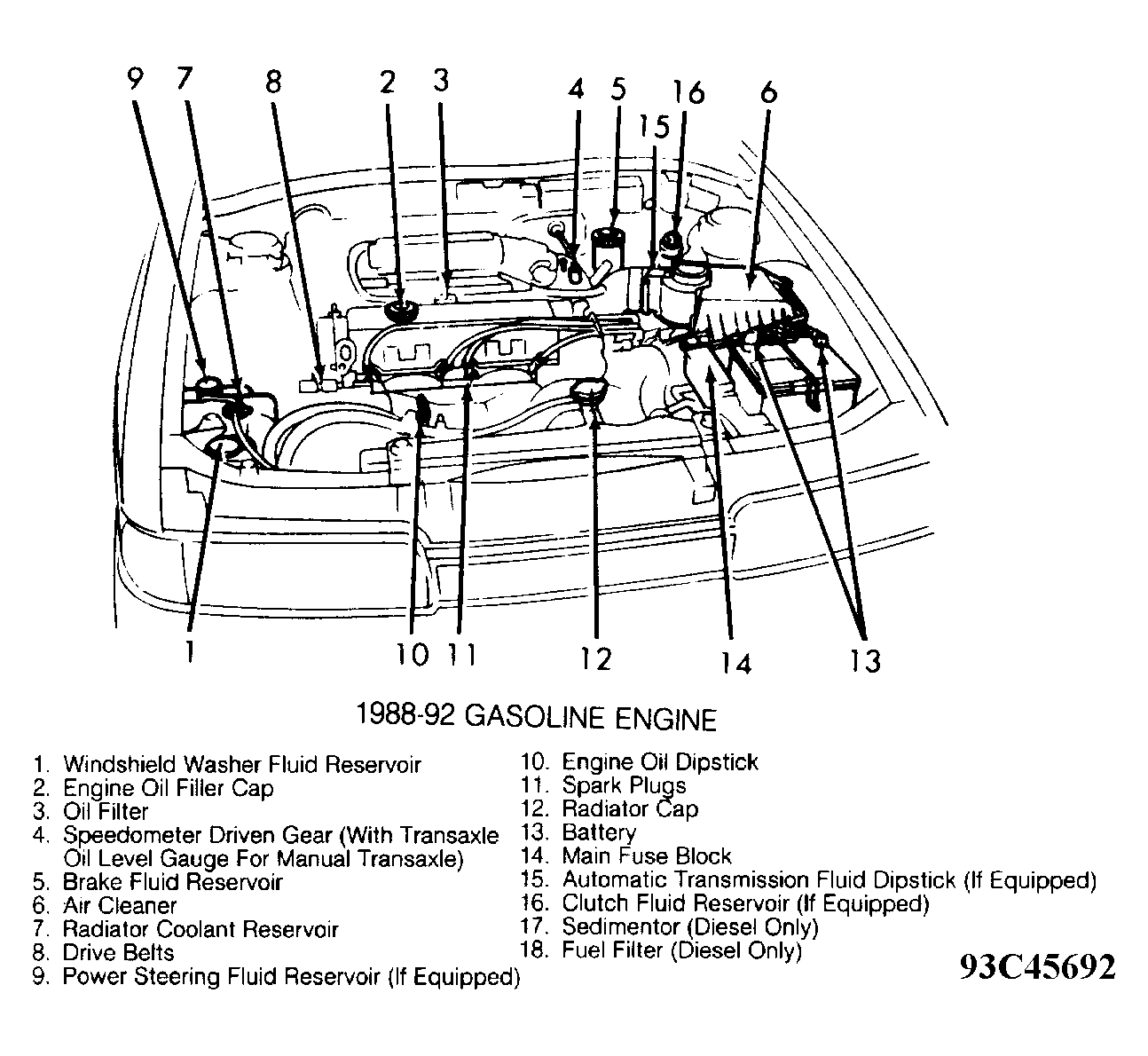 9 7 8 2 3 4 5 16 6 15

1 10 11 12 14 13

1988-92 GASOLINE ENGINE

1. Windshield Washer Fluid Reservoir
2. Engine Oil Filler Cap
3. Oil Filter
4. Speedometer Driven Gear (With Transaxle Oil Level Gauge For Manual Transaxle)
5. Brake Fluid Reservoir
6. Air Cleaner
7. Radiator Coolant Reservoir
8. Drive Belts
9. Power Steering Fluid Reservoir (If Equipped)

10. Engine Oil Dipstick
11. Spark Plugs
12. Radiator Cap
13. Battery
14. Main Fuse Block
15. Automatic Transmission Fluid Dipstick (If Equipped)
16. Clutch Fluid Reservoir (If Equipped)
17. Sedimentor (Diesel Only)
18. Fuel Filter (Diesel Only)

93C45692