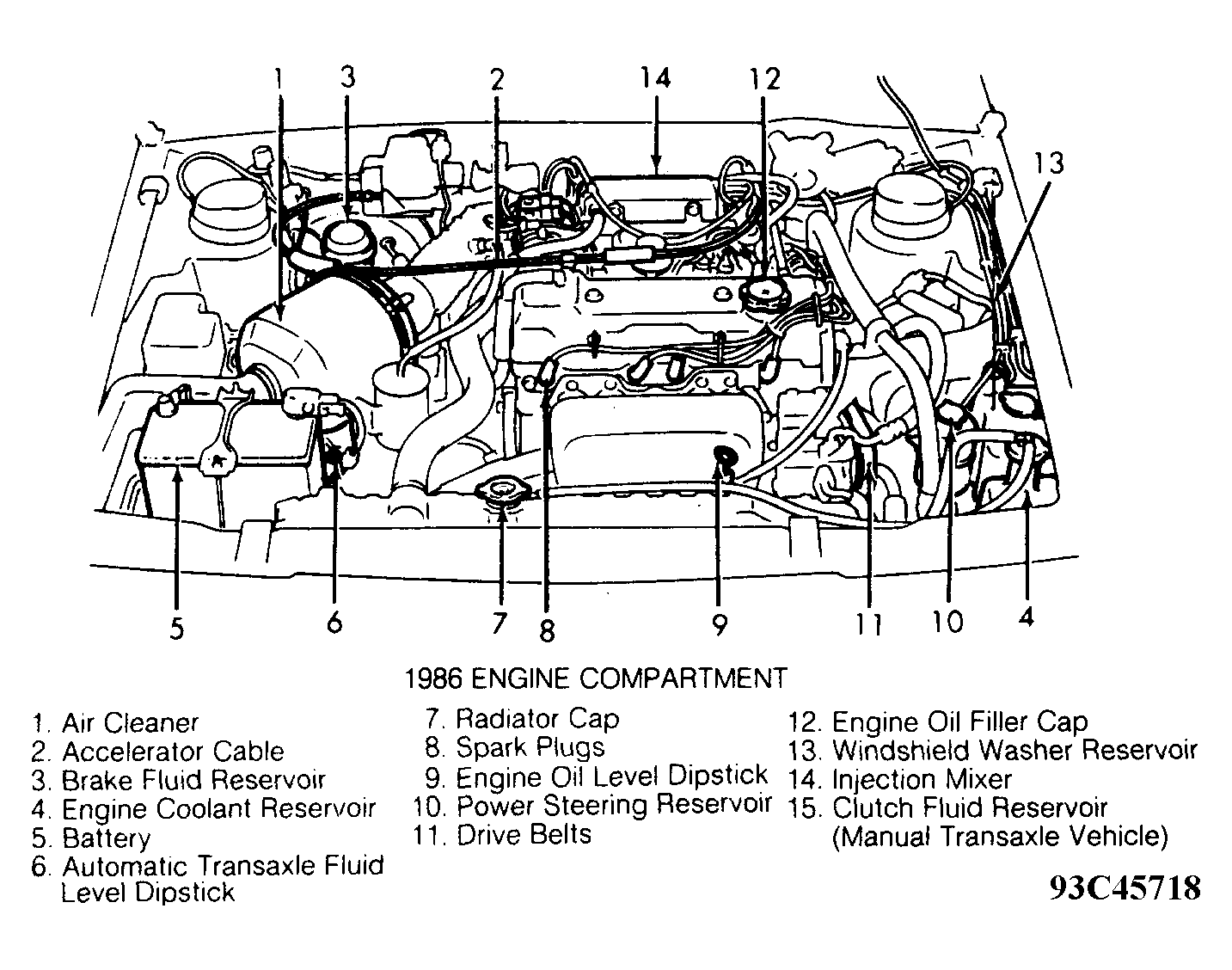 1
3
2
14
12
13
5
6
7
8
9
11
10
4

1986 ENGINE COMPARTMENT

1. Air Cleaner
2. Accelerator Cable
3. Brake Fluid Reservoir
4. Engine Coolant Reservoir
5. Battery
6. Automatic Transaxle Fluid Level Dipstick

7. Radiator Cap
8. Spark Plugs
9. Engine Oil Level Dipstick
10. Power Steering Reservoir
11. Drive Belts

12. Engine Oil Filler Cap
13. Windshield Washer Reservoir
14. Injection Mixer
15. Clutch Fluid Reservoir (Manual Transaxle Vehicle)

93C45718