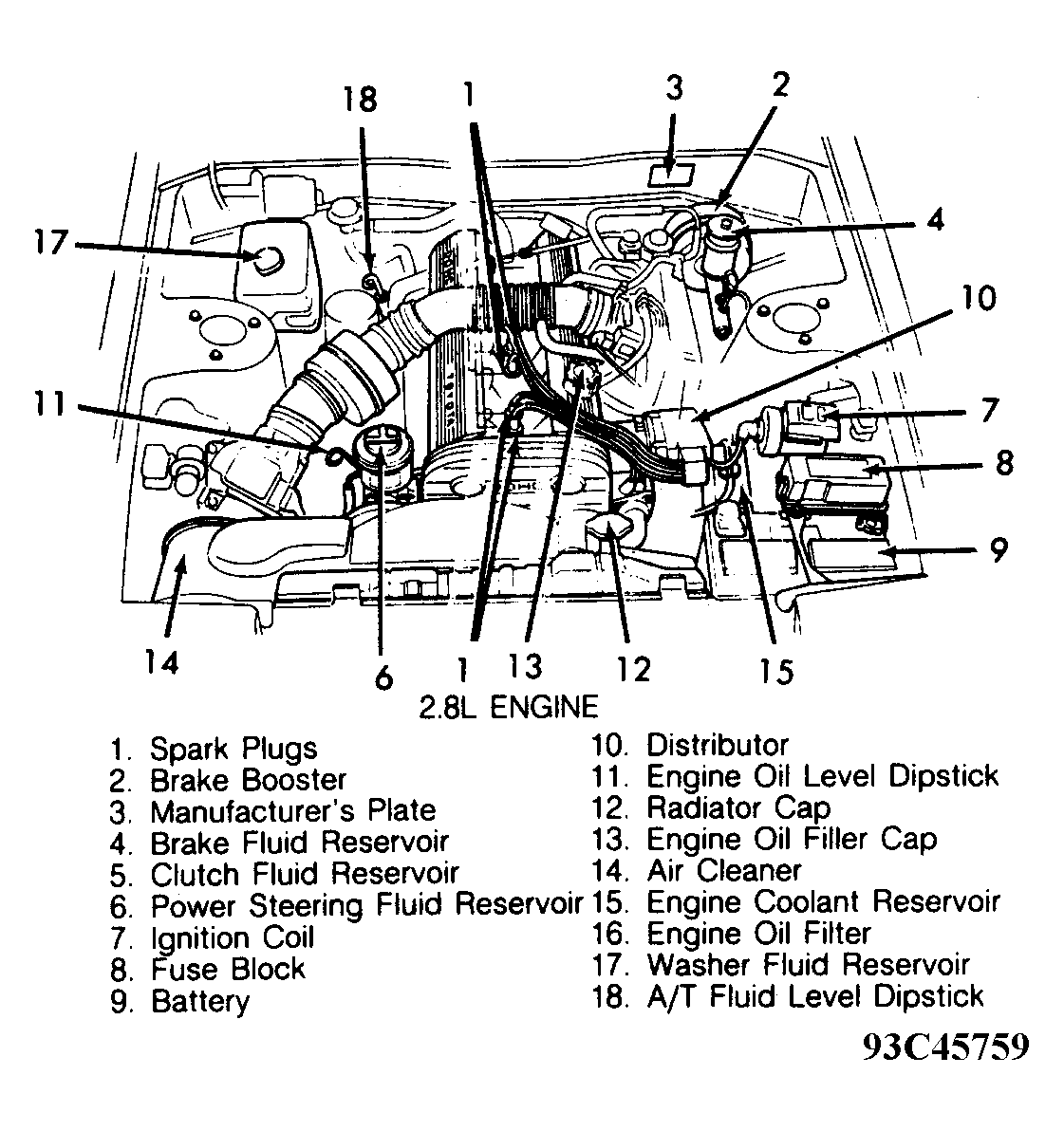 18
1
3
2
17
4
10
11
7
8
9
14
6
1
13
12
15

2.8L ENGINE

1. Spark Plugs
2. Brake Booster
3. Manufacturer's Plate
4. Brake Fluid Reservoir
5. Clutch Fluid Reservoir
6. Power Steering Fluid Reservoir
7. Ignition Coil
8. Fuse Block
9. Battery

10. Distributor
11. Engine Oil Level Dipstick
12. Radiator Cap
13. Engine Oil Filler Cap
14. Air Cleaner
15. Engine Coolant Reservoir
16. Engine Oil Filter
17. Washer Fluid Reservoir
18. A/T Fluid Level Dipstick

93C45759