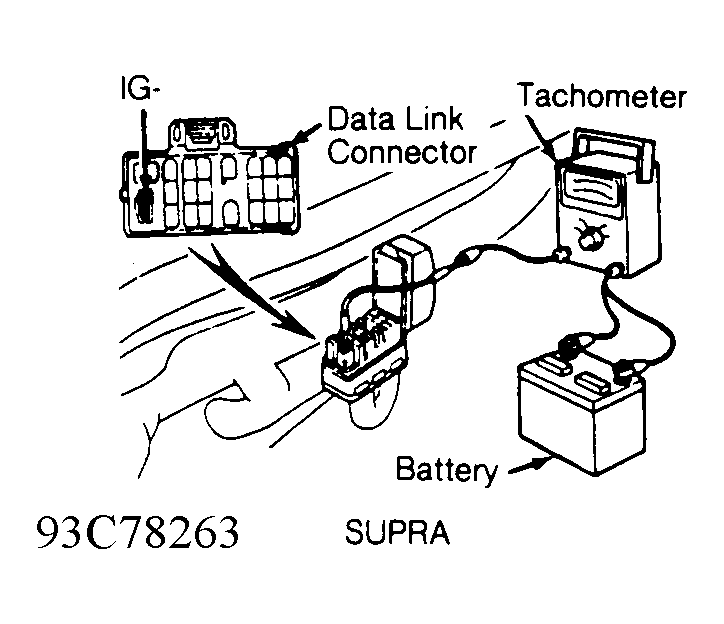 IG-

Data Link Connector

Tachometer

Battery

93C78263

SUPRA