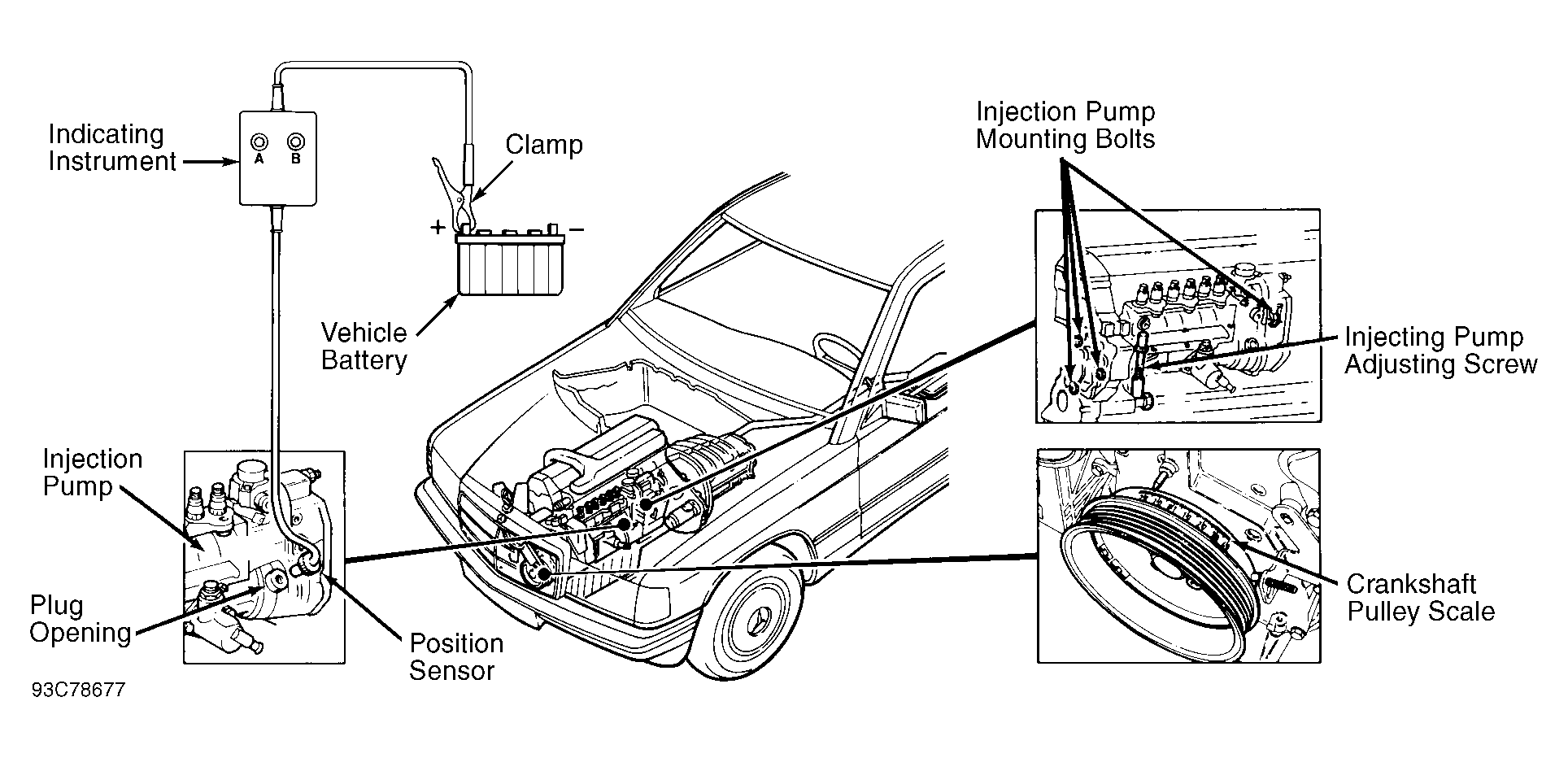 Indicating Instrument

A B

Clamp

+ −

Vehicle Battery

Injection Pump Mounting Bolts

Injecting Pump Adjusting Screw

Injection Pump

Plug Opening

Position Sensor

Crankshaft Pulley Scale

93C78677