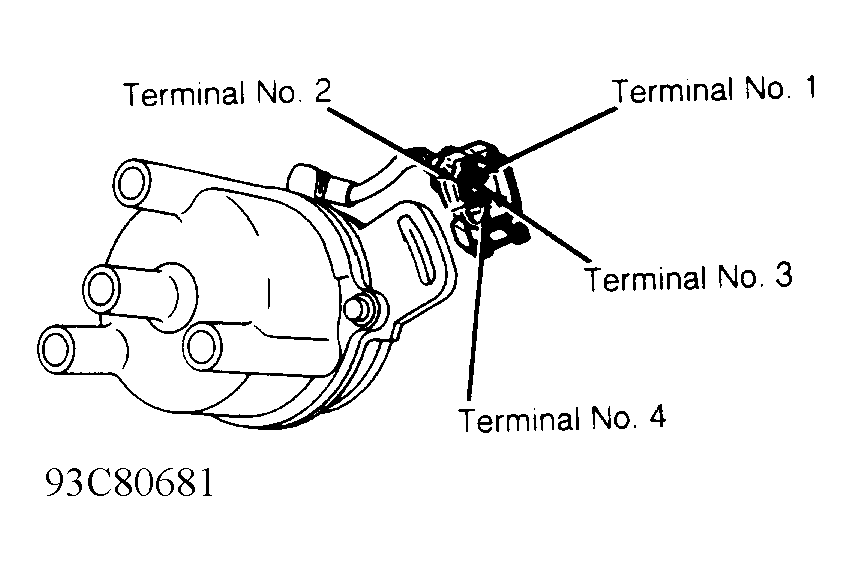 Terminal No. 2
Terminal No. 1
Terminal No. 3
Terminal No. 4
93C80681