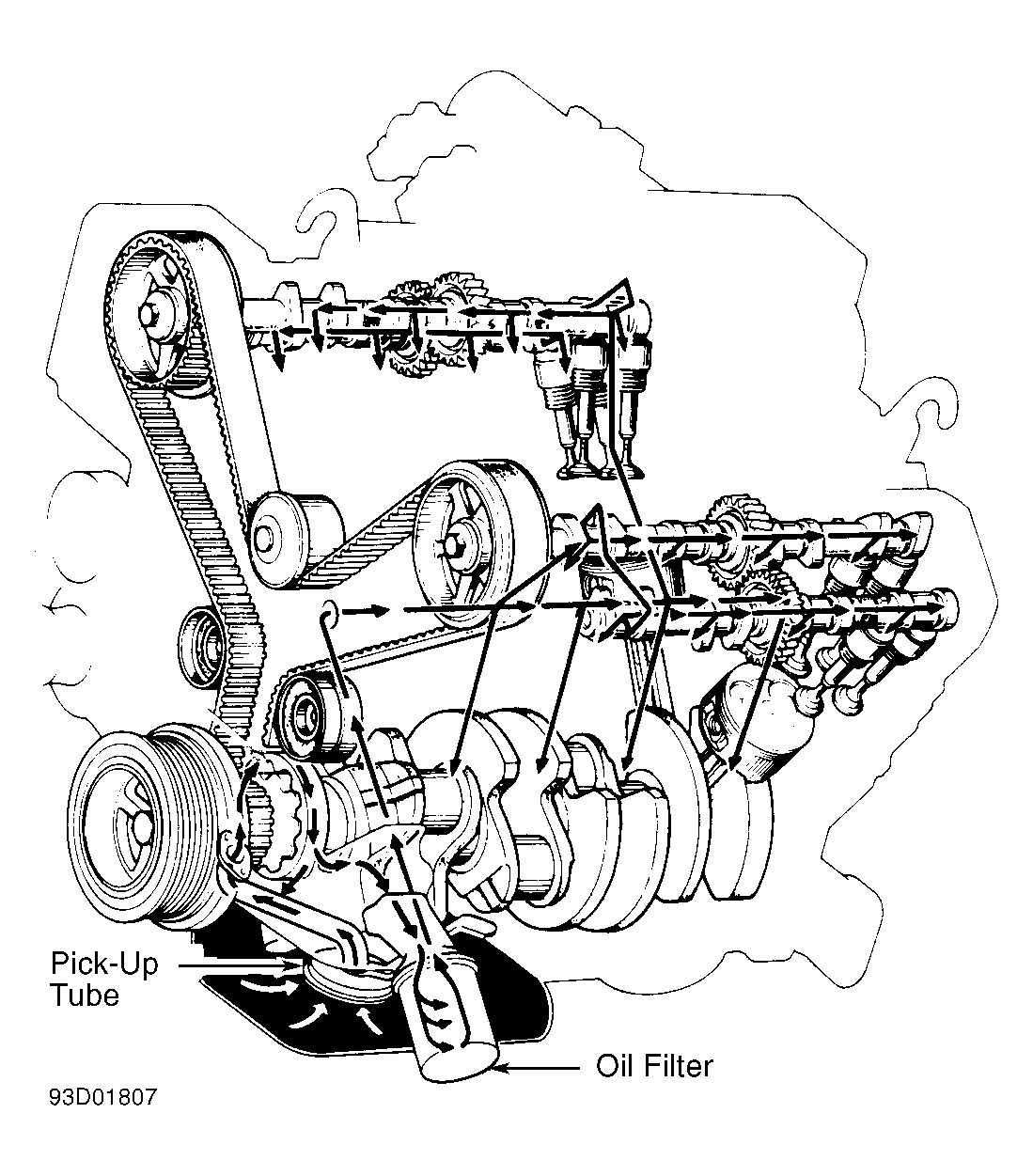 Pick-Up Tube

Oil Filter

93D01807