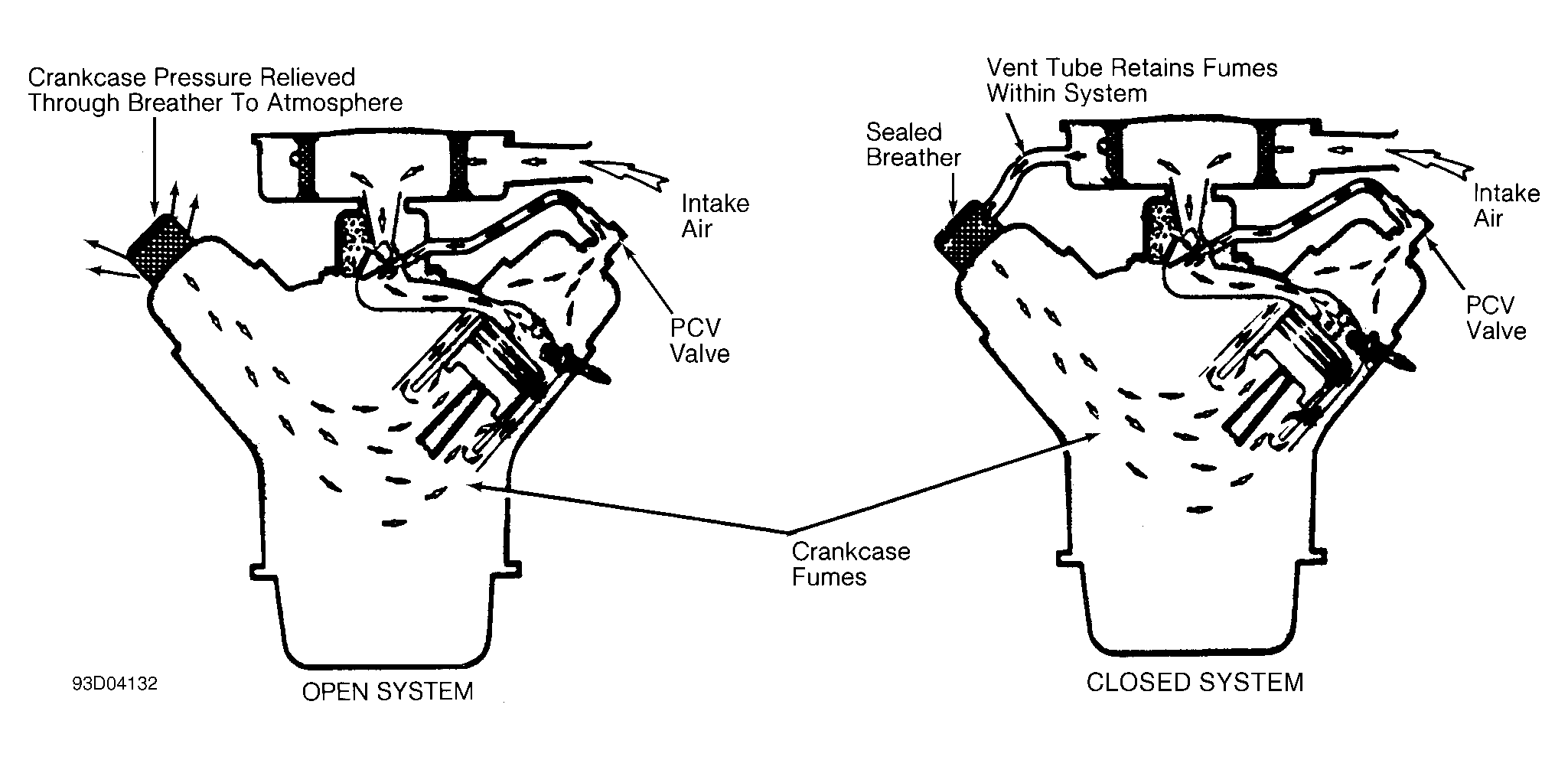 Crankcase Pressure Relieved Through Breather To Atmosphere

Intake Air

PCV Valve

Vent Tube Retains Fumes Within System

Sealed Breather

Intake Air

PCV Valve

Crankcase Fumes

93D04132

OPEN SYSTEM

CLOSED SYSTEM