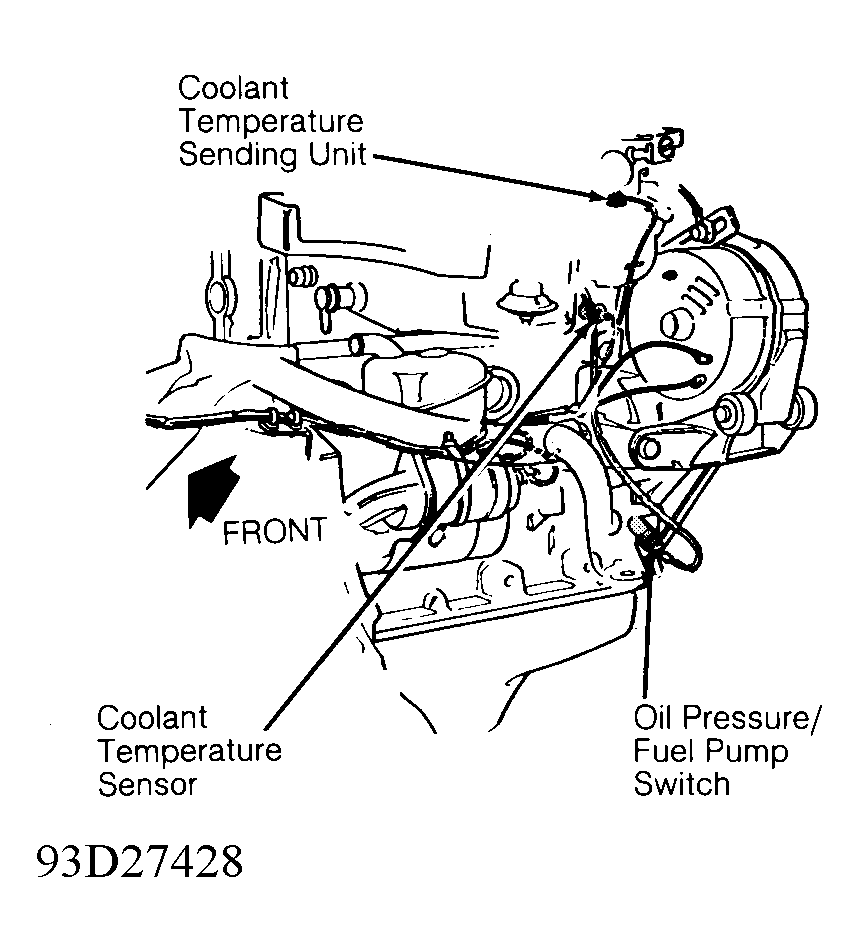 Coolant Temperature Sending Unit

FRONT

Coolant Temperature Sensor

Oil Pressure/ Fuel Pump Switch

93D27428