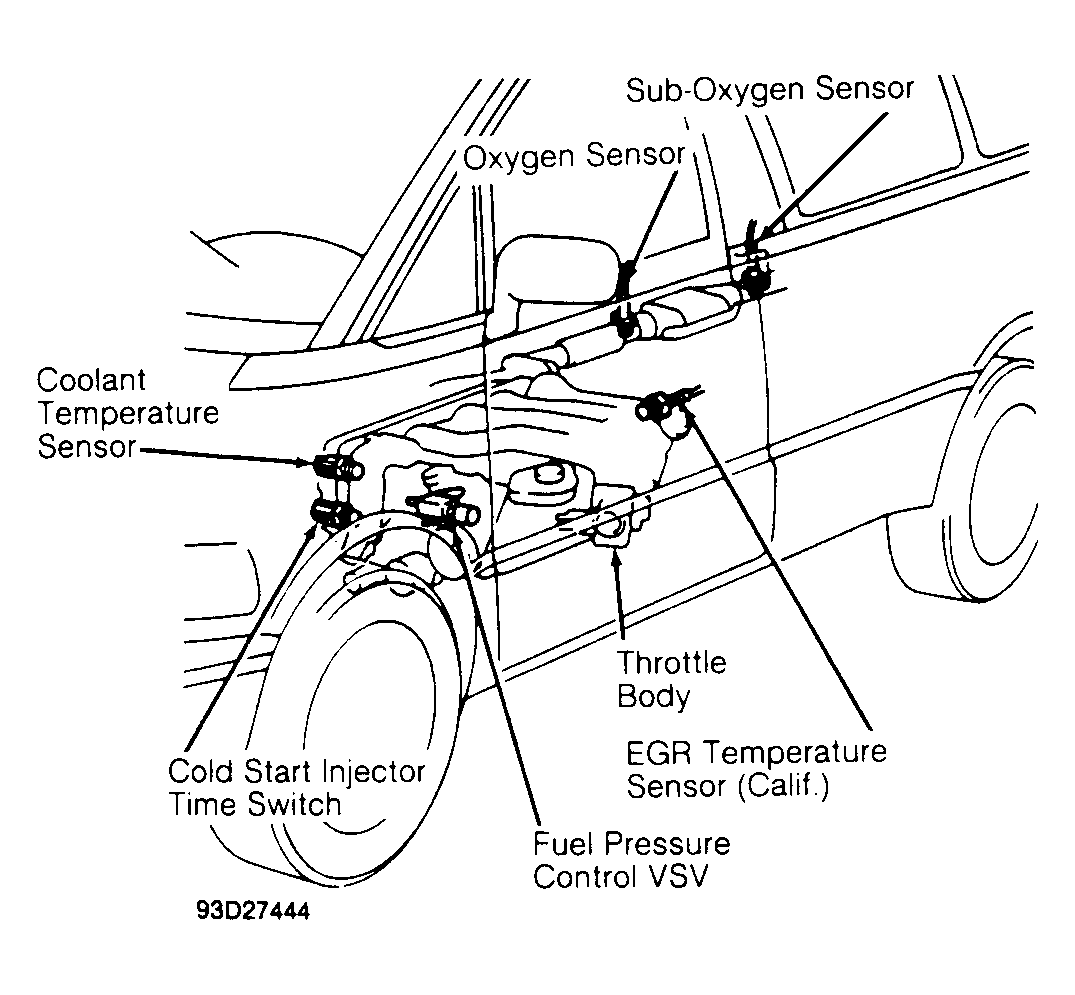 Sub-Oxygen Sensor

Oxygen Sensor

Coolant Temperature Sensor

Throttle Body

EGR Temperature Sensor (Calif.)

Cold Start Injector Time Switch

Fuel Pressure Control VSV

93D27444