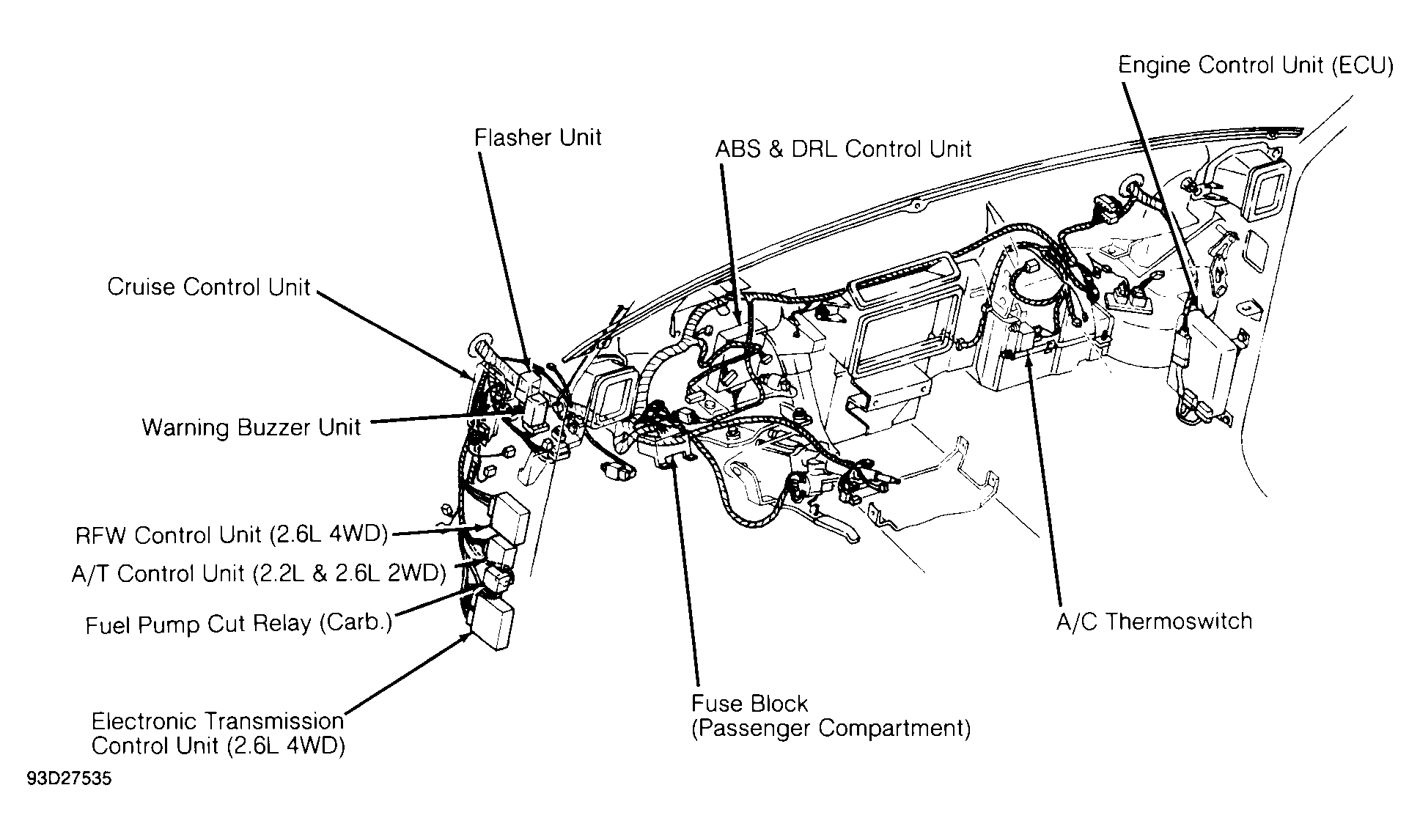 Engine Control Unit (ECU)

Flasher Unit

ABS & DRL Control Unit

Cruise Control Unit

Warning Buzzer Unit

RFW Control Unit (2.6L 4WD)

A/T Control Unit (2.2L & 2.6L 2WD)

Fuel Pump Cut Relay (Carb.)

Electronic Transmission Control Unit (2.6L 4WD)

Fuse Block (Passenger Compartment)

A/C Thermoswitch

93D27535