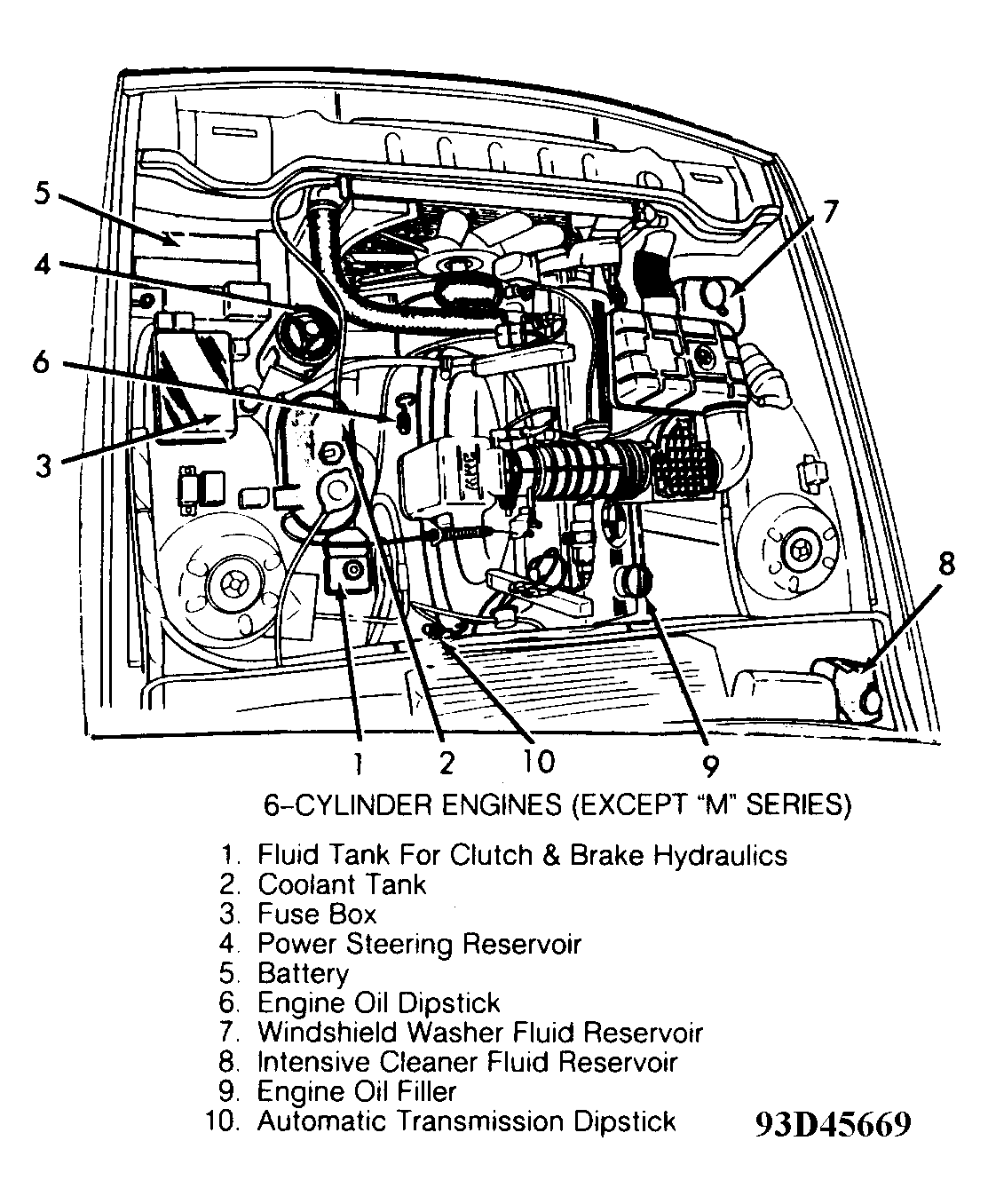 5
4
6
3
7
8
1 2 10 9

6-CYLINDER ENGINES (EXCEPT "M" SERIES)

1. Fluid Tank For Clutch & Brake Hydraulics
2. Coolant Tank
3. Fuse Box
4. Power Steering Reservoir
5. Battery
6. Engine Oil Dipstick
7. Windshield Washer Fluid Reservoir
8. Intensive Cleaner Fluid Reservoir
9. Engine Oil Filler
10. Automatic Transmission Dipstick

93D45669