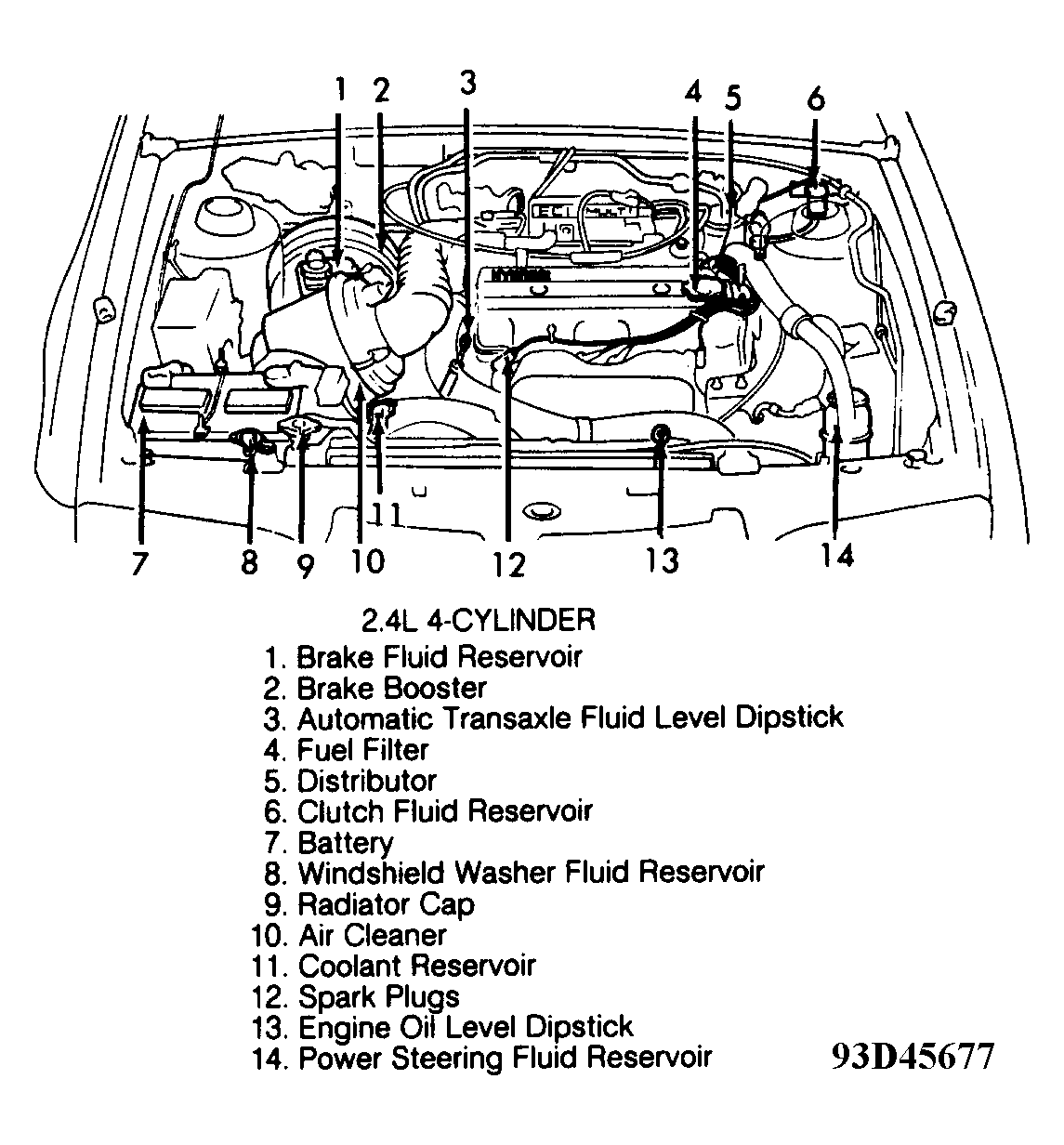 1 2 3 4 5 6

7 8 9 10 11 12 13 14

2.4L 4-CYLINDER

1. Brake Fluid Reservoir
2. Brake Booster
3. Automatic Transaxle Fluid Level Dipstick
4. Fuel Filter
5. Distributor
6. Clutch Fluid Reservoir
7. Battery
8. Windshield Washer Fluid Reservoir
9. Radiator Cap
10. Air Cleaner
11. Coolant Reservoir
12. Spark Plugs
13. Engine Oil Level Dipstick
14. Power Steering Fluid Reservoir

93D45677