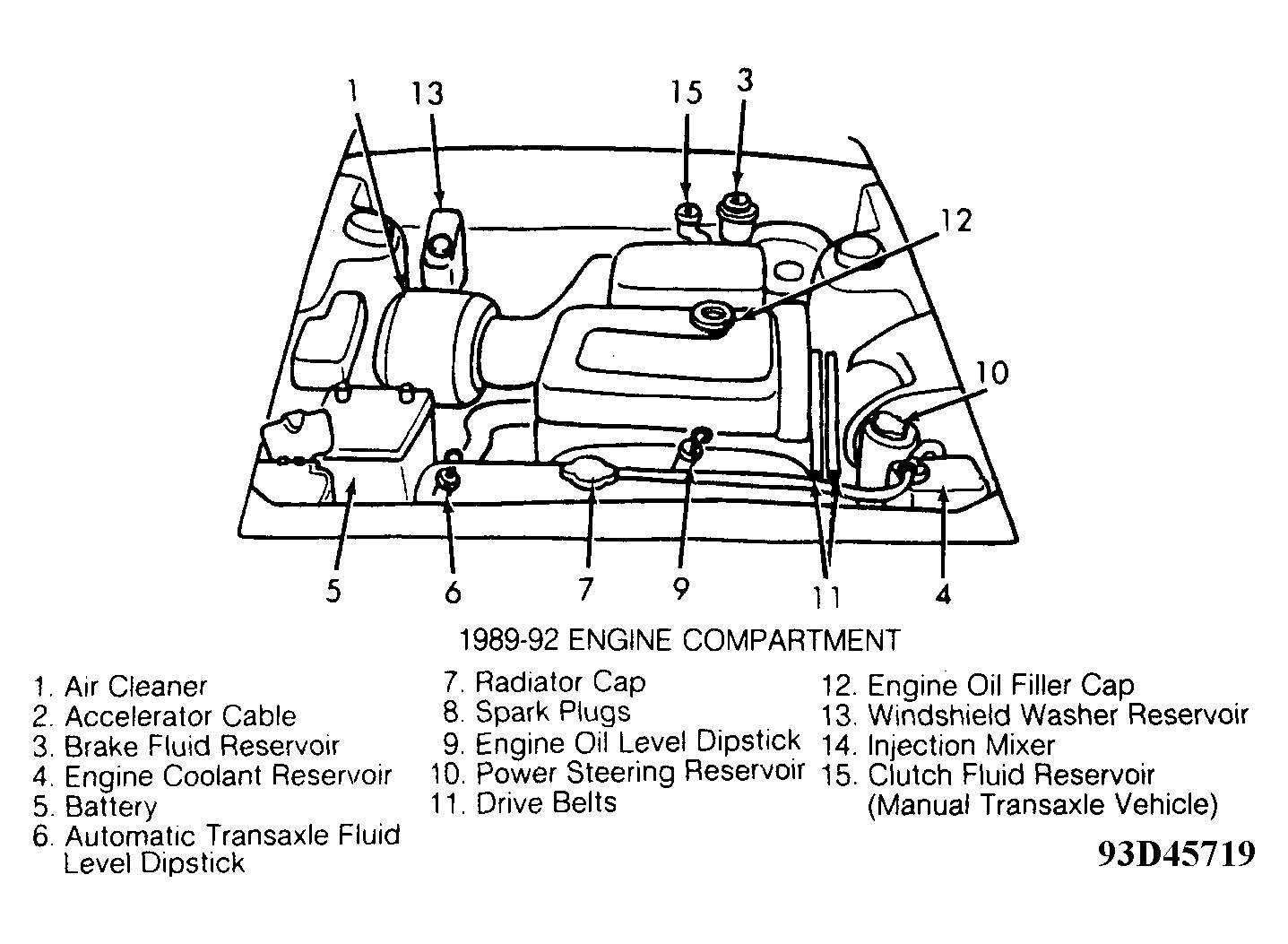 1
13
15
3
12
10
5
6
7
9
11
4

1989-92 ENGINE COMPARTMENT

1. Air Cleaner
2. Accelerator Cable
3. Brake Fluid Reservoir
4. Engine Coolant Reservoir
5. Battery
6. Automatic Transaxle Fluid Level Dipstick

7. Radiator Cap
8. Spark Plugs
9. Engine Oil Level Dipstick
10. Power Steering Reservoir
11. Drive Belts

12. Engine Oil Filler Cap
13. Windshield Washer Reservoir
14. Injection Mixer
15. Clutch Fluid Reservoir (Manual Transaxle Vehicle)

93D45719