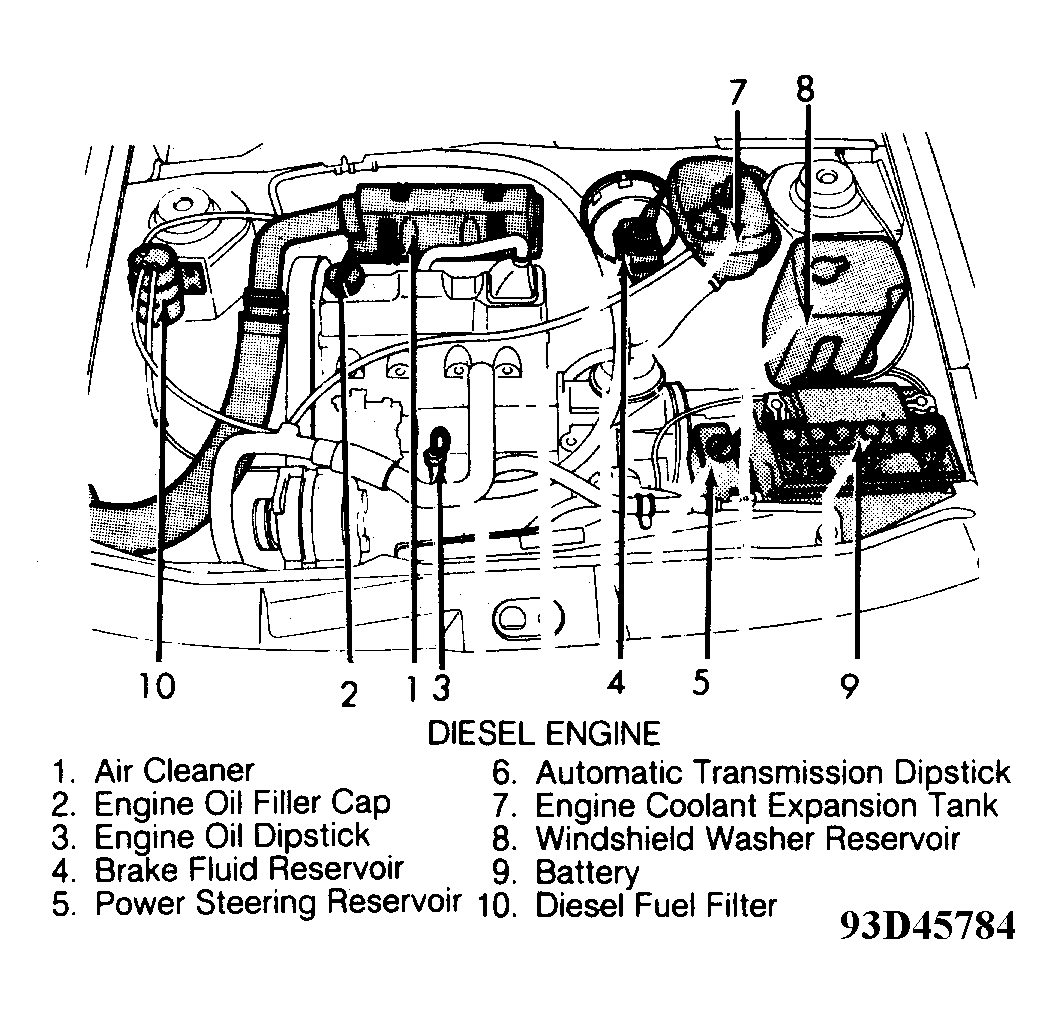 7
8

10
2
1
3
4
5
9

DIESEL ENGINE

1. Air Cleaner
2. Engine Oil Filler Cap
3. Engine Oil Dipstick
4. Brake Fluid Reservoir
5. Power Steering Reservoir

6. Automatic Transmission Dipstick
7. Engine Coolant Expansion Tank
8. Windshield Washer Reservoir
9. Battery
10. Diesel Fuel Filter

93D45784