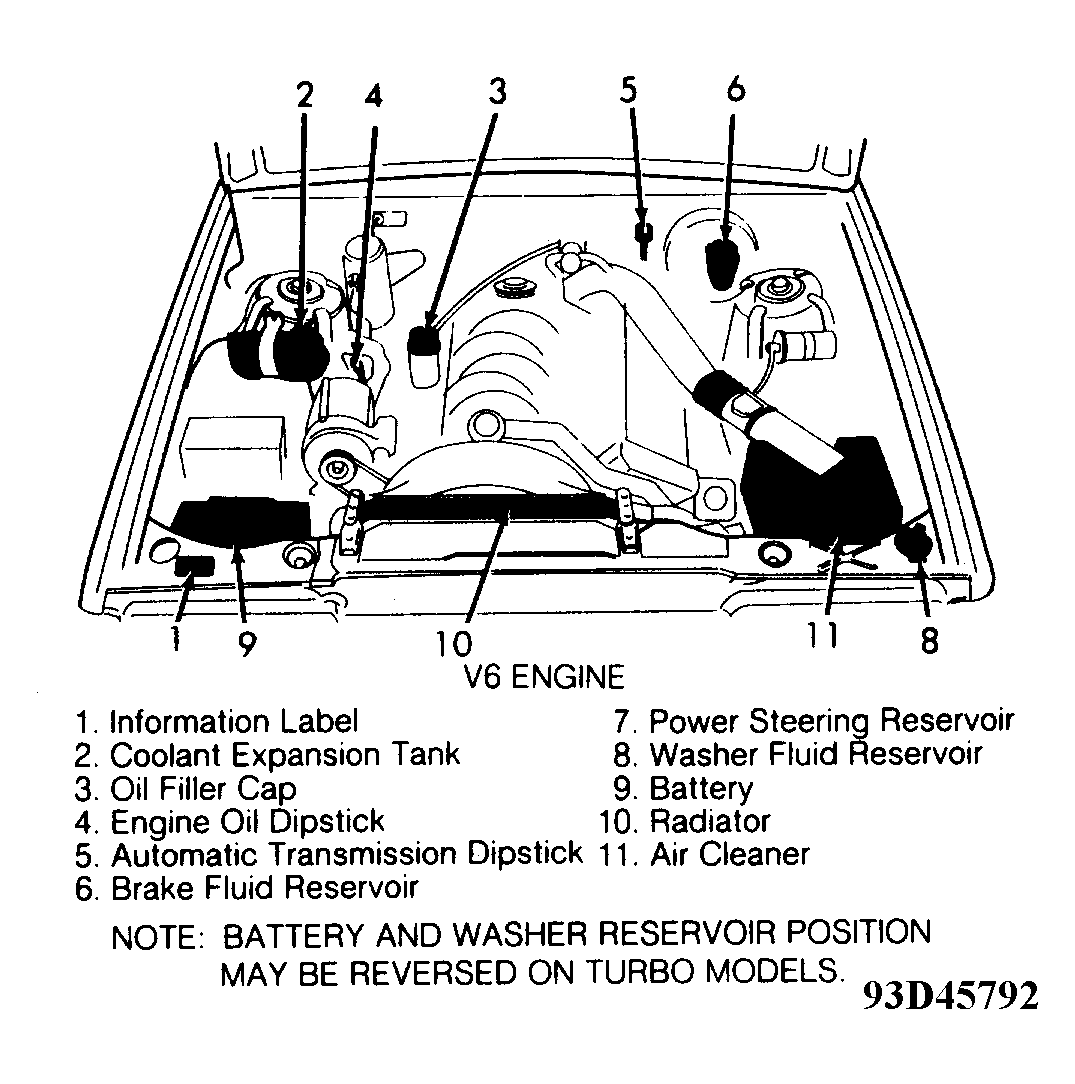 2 4 3 5 6

1 9 10 11 8

V6 ENGINE

1. Information Label
2. Coolant Expansion Tank
3. Oil Filler Cap
4. Engine Oil Dipstick
5. Automatic Transmission Dipstick
6. Brake Fluid Reservoir

7. Power Steering Reservoir
8. Washer Fluid Reservoir
9. Battery
10. Radiator
11. Air Cleaner

NOTE: BATTERY AND WASHER RESERVOIR POSITION MAY BE REVERSED ON TURBO MODELS.

93D45792