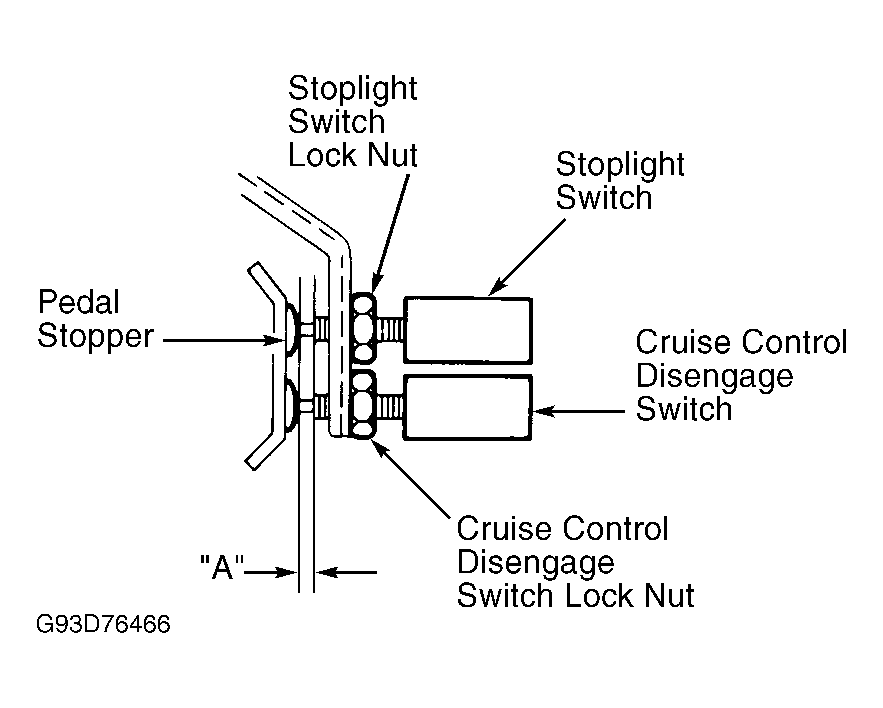 Stoplight Switch Lock Nut

Stoplight Switch

Pedal Stopper

Cruise Control Disengage Switch

Cruise Control Disengage Switch Lock Nut

"A"

G93D76466