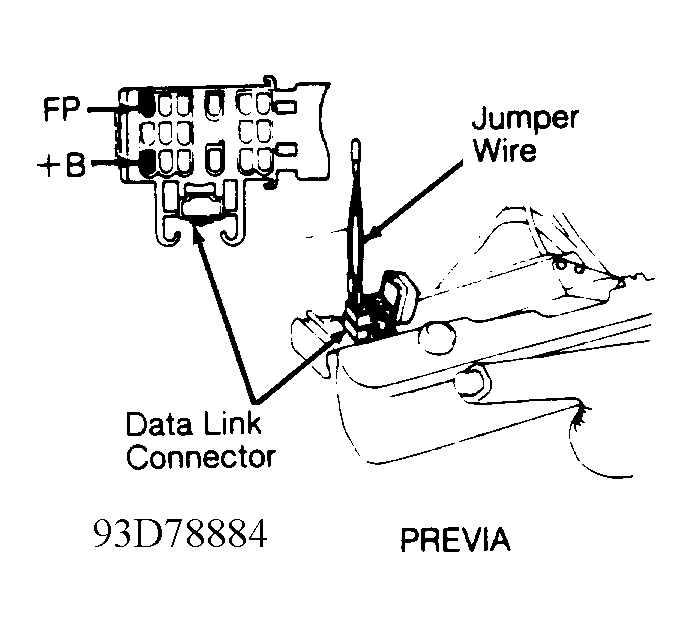 FP
+B
Jumper Wire
Data Link Connector
93D78884
PREVIA