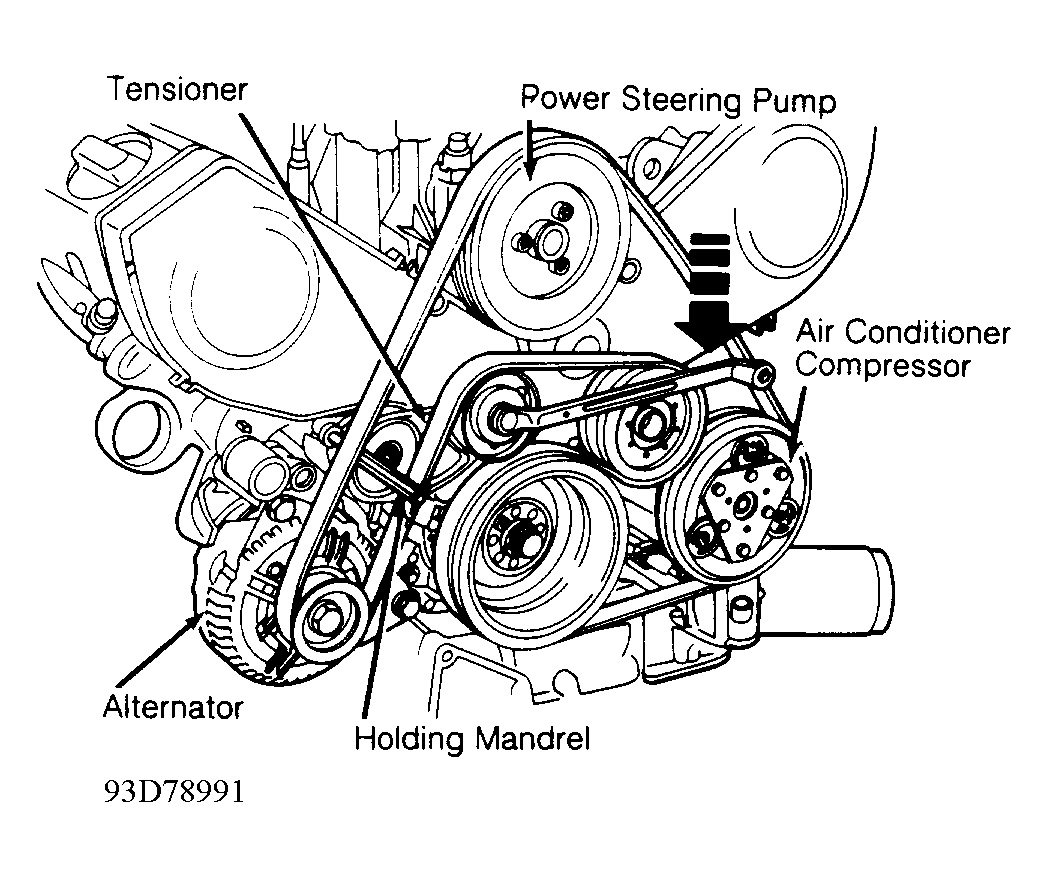 Tensioner

Power Steering Pump

Air Conditioner Compressor

Alternator

Holding Mandrel

93D78991