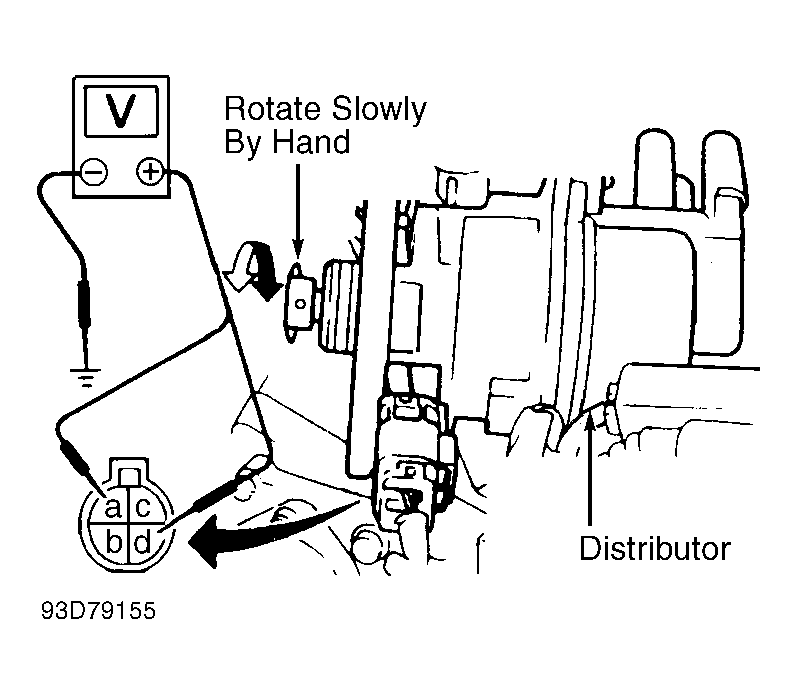 V
−
+
Rotate Slowly
By Hand
a
c
b
d
Distributor
93D79155