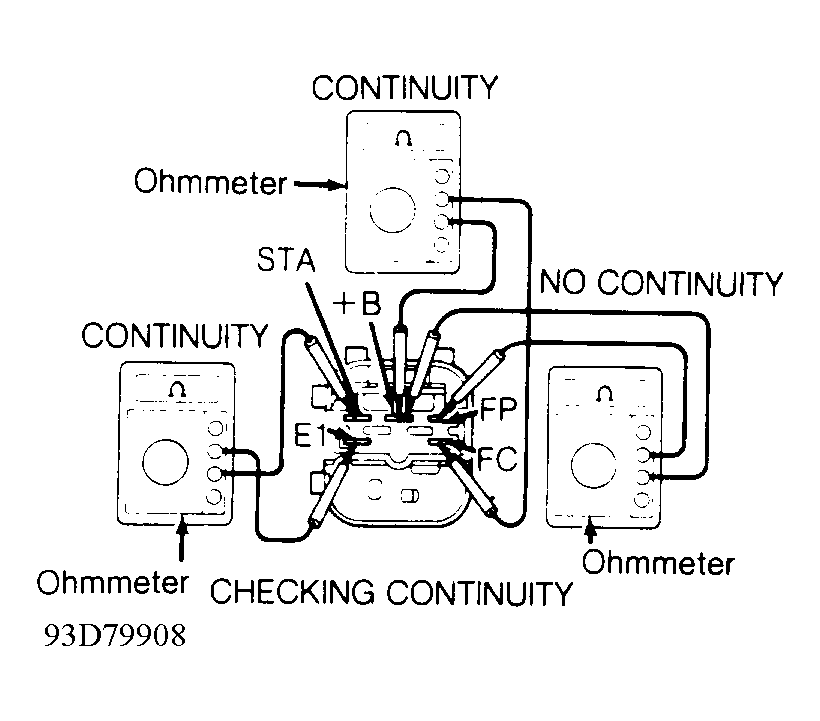 CONTINUITY

Ω

Ohmmeter

STA

+B

NO CONTINUITY

CONTINUITY

Ω

FP

E1

FC

Ω

Ohmmeter

Ohmmeter

CHECKING CONTINUITY

93D79908