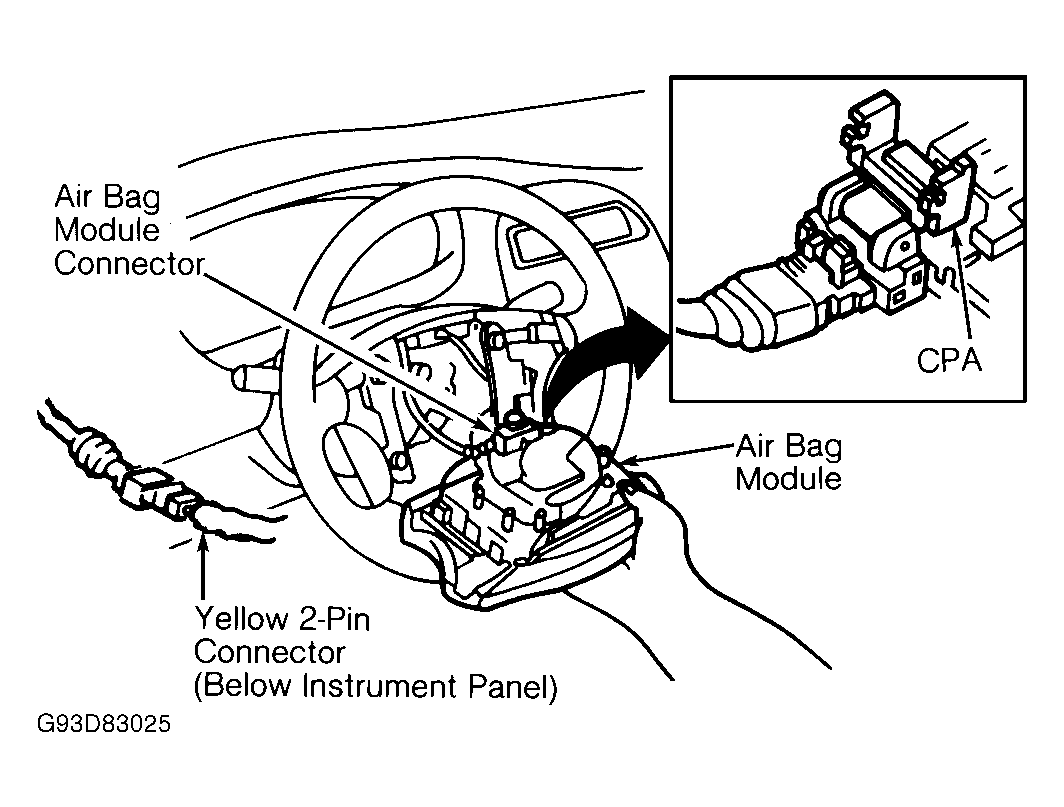 Air Bag Module Connector

CPA

Air Bag Module

Yellow 2-Pin Connector (Below Instrument Panel)

G93D83025