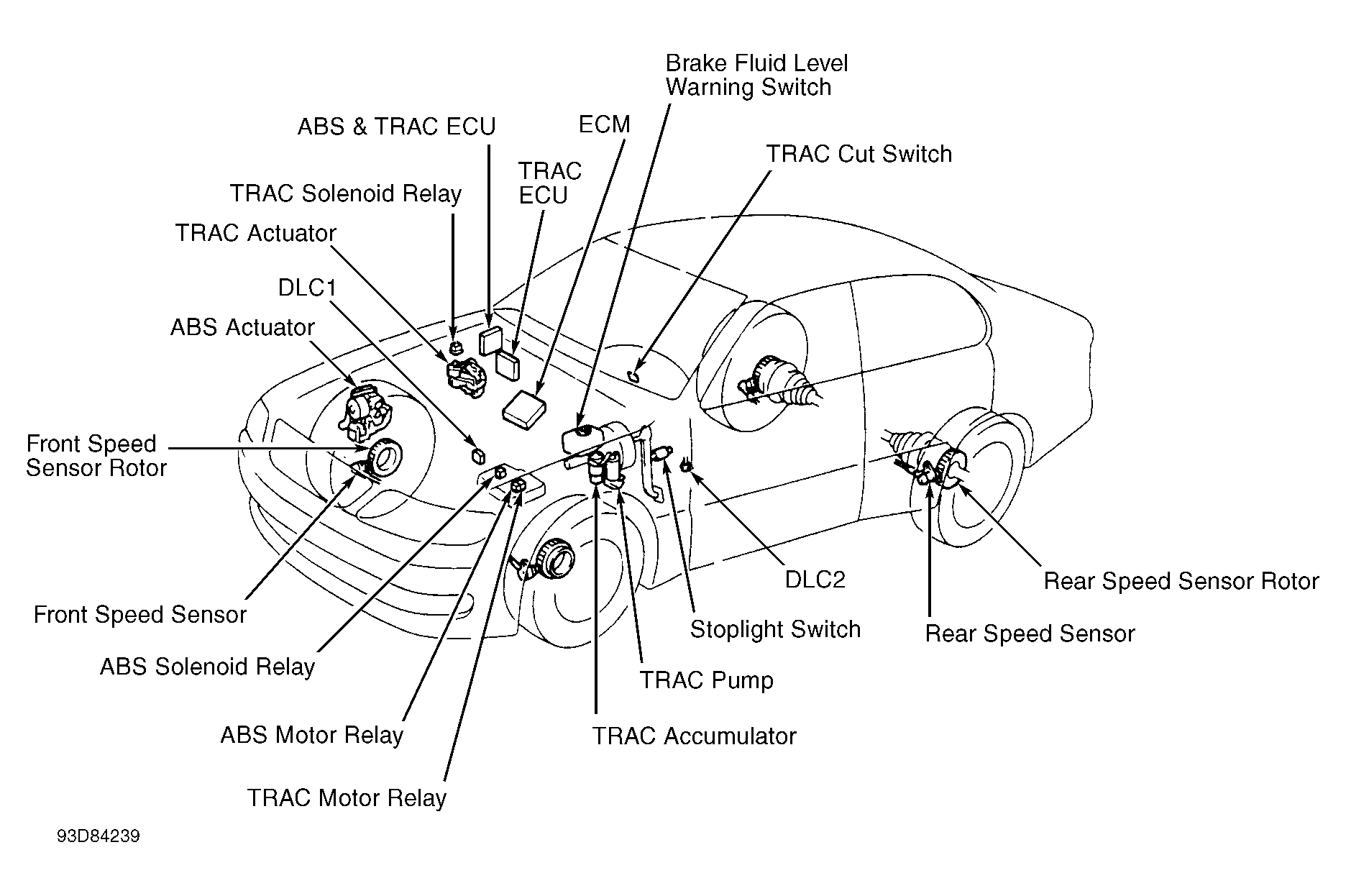 Brake Fluid Level Warning Switch

ABS & TRAC ECU

ECM

TRAC Cut Switch

TRAC ECU

TRAC Solenoid Relay

TRAC Actuator

DLC1

ABS Actuator

Front Speed Sensor Rotor

Front Speed Sensor

ABS Solenoid Relay

ABS Motor Relay

TRAC Motor Relay

TRAC Accumulator

TRAC Pump

Stoplight Switch

DLC2

Rear Speed Sensor

Rear Speed Sensor Rotor

93D84239