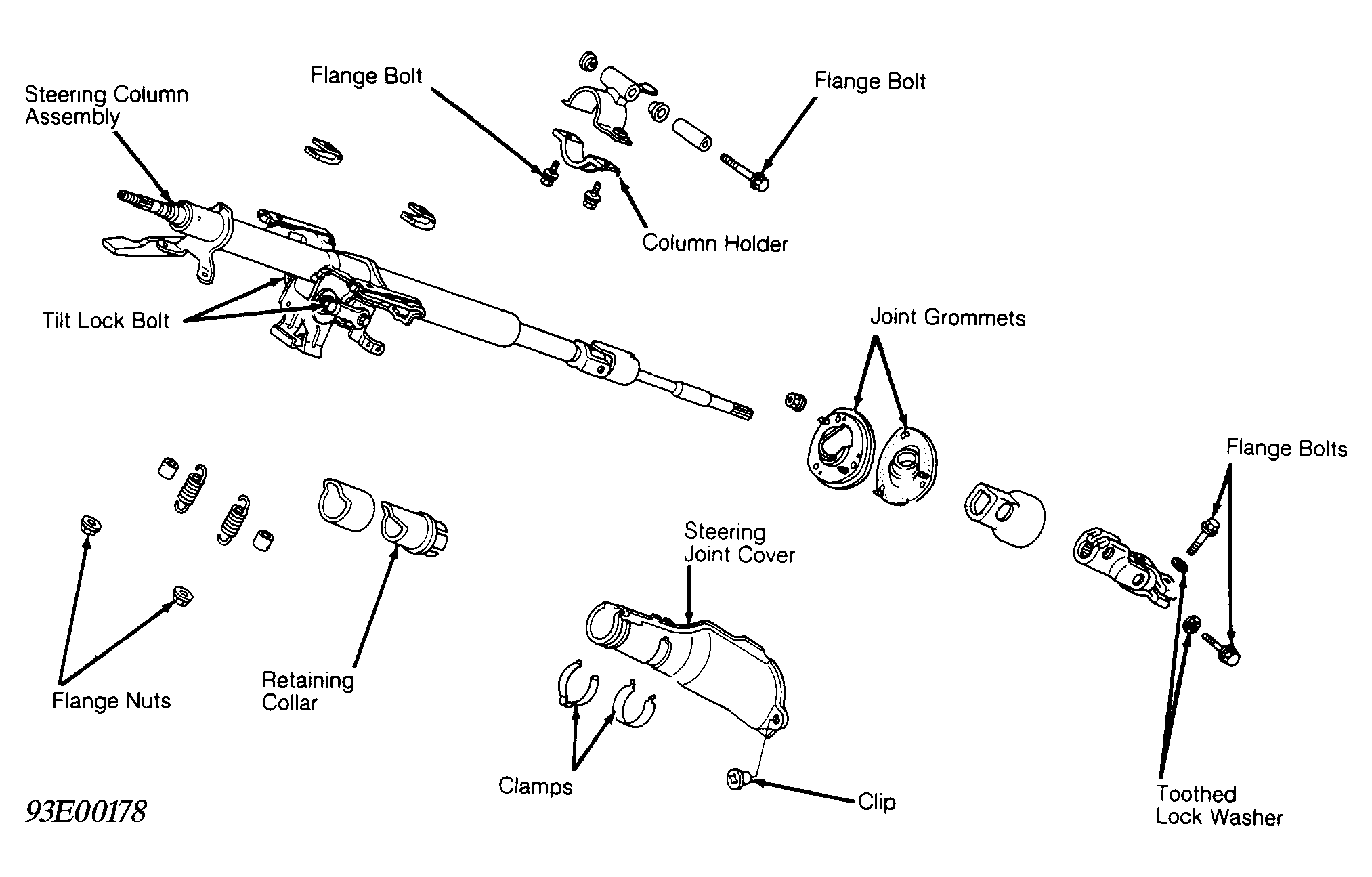 Steering Column Assembly

Flange Bolt

Flange Bolt

Column Holder

Tilt Lock Bolt

Joint Grommets

Flange Bolts

Steering Joint Cover

Flange Nuts

Retaining Collar

Clamps

Clip

Toothed Lock Washer

93E00178