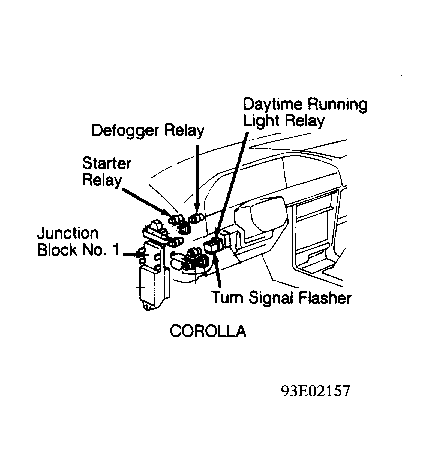 Daytime Running Light Relay

Defogger Relay

Starter Relay

Junction Block No. 1

Turn Signal Flasher

COROLLA

93E02157