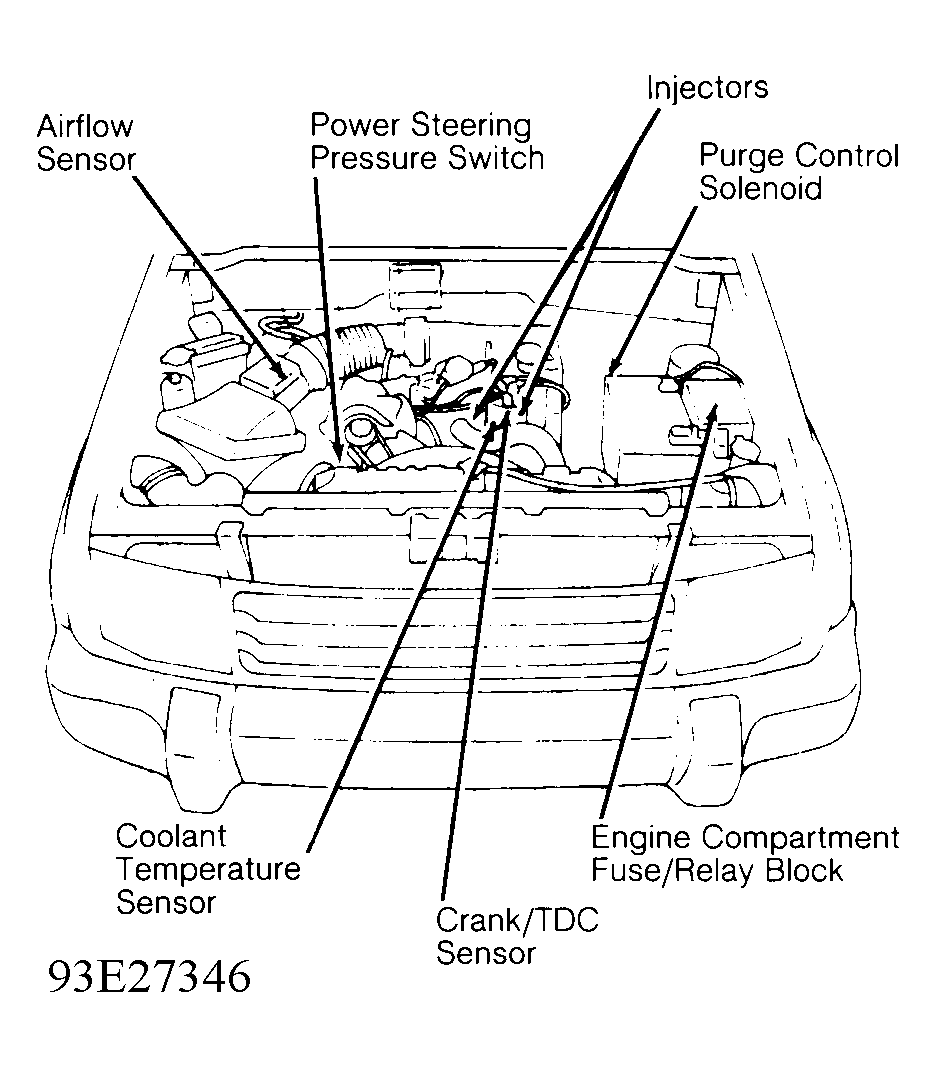 Airflow Sensor

Power Steering Pressure Switch

Injectors

Purge Control Solenoid

Coolant Temperature Sensor

Crank/TDC Sensor

Engine Compartment Fuse/Relay Block

93E27346