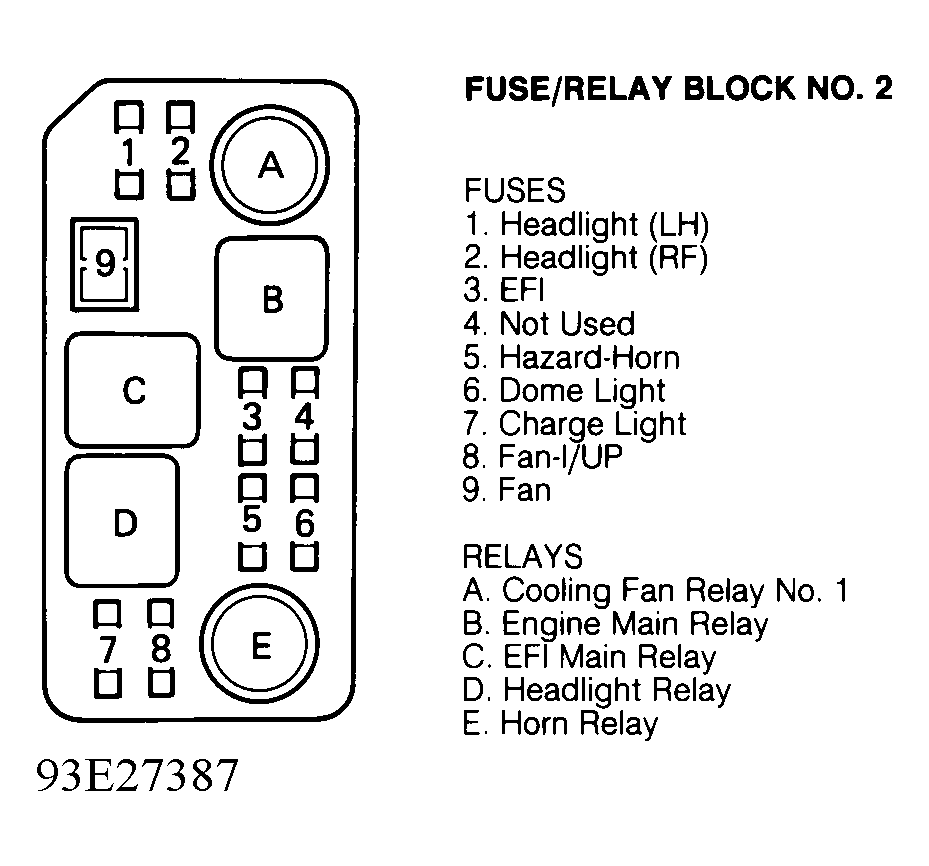 1
2
A
9
B
C
3
4
D
5
6
7
8
E

93E27387

FUSE/RELAY BLOCK NO. 2

FUSES
1. Headlight (LH)
2. Headlight (RF)
3. EFI
4. Not Used
5. Hazard-Horn
6. Dome Light
7. Charge Light
8. Fan-I/UP
9. Fan

RELAYS
A. Cooling Fan Relay No. 1
B. Engine Main Relay
C. EFI Main Relay
D. Headlight Relay
E. Horn Relay