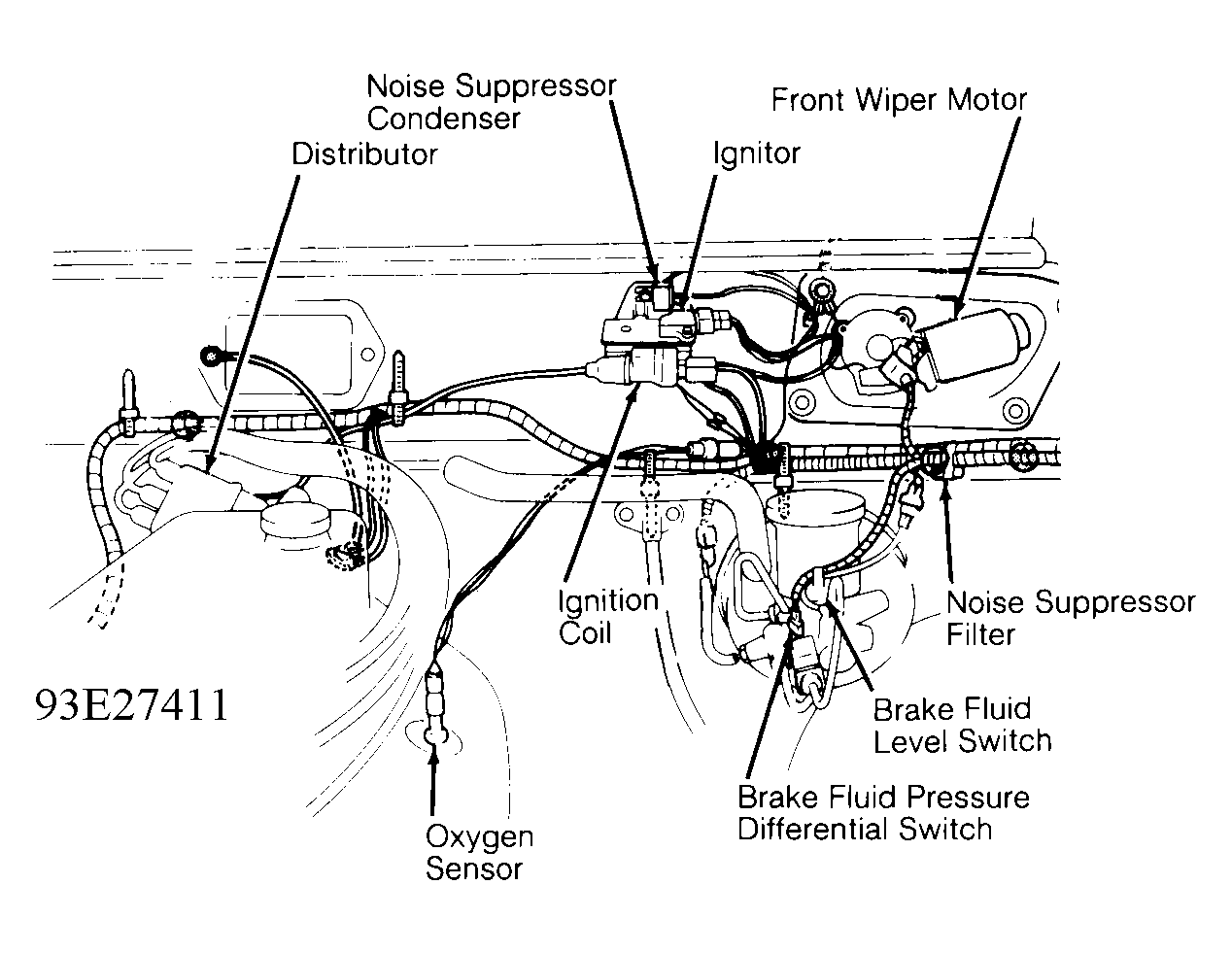 Noise Suppressor Condenser

Front Wiper Motor

Distributor

Ignitor

Ignition Coil

Noise Suppressor Filter

93E27411

Brake Fluid Level Switch

Brake Fluid Pressure Differential Switch

Oxygen Sensor