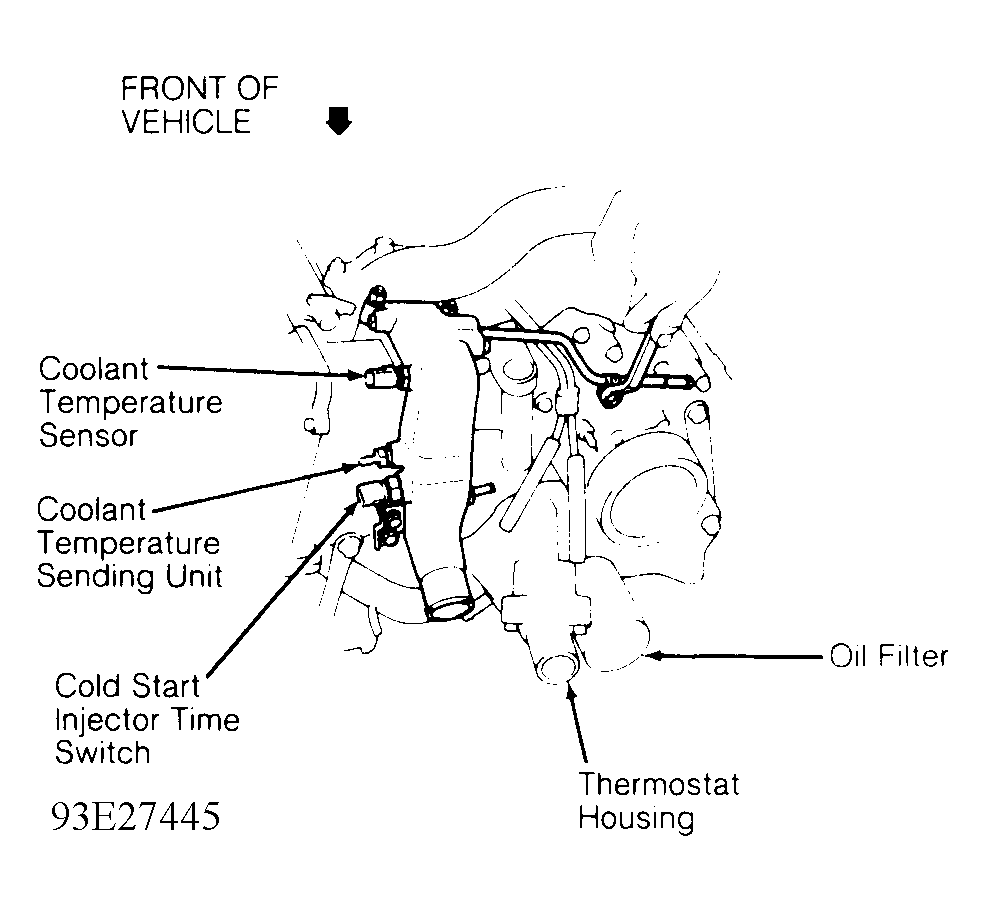 FRONT OF VEHICLE

Coolant Temperature Sensor

Coolant Temperature Sending Unit

Cold Start Injector Time Switch

Oil Filter

Thermostat Housing

93E27445