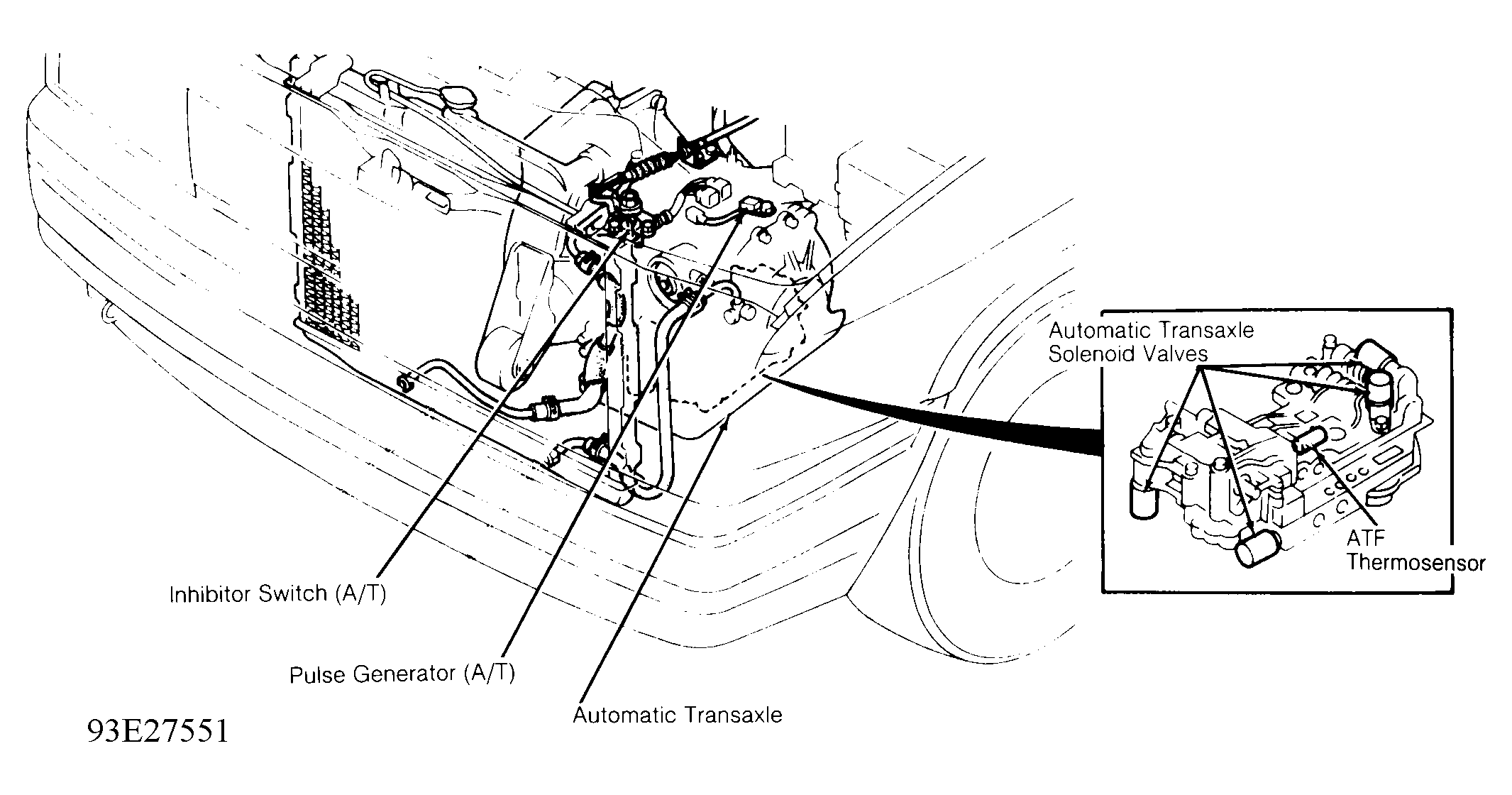 Automatic Transaxle Solenoid Valves

ATF Thermosensor

Inhibitor Switch (A/T)

Pulse Generator (A/T)

Automatic Transaxle

93E27551