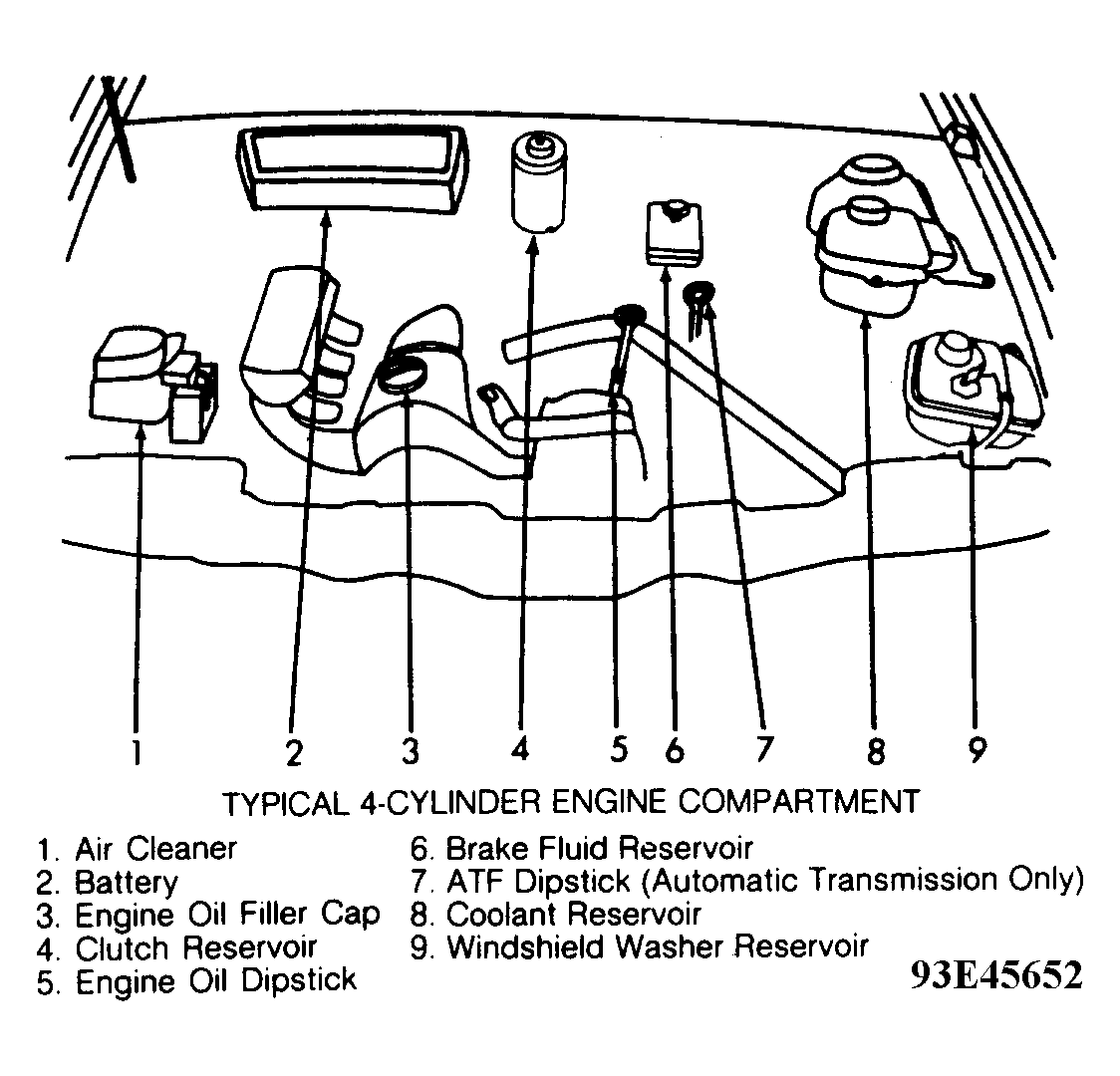 1 2 3 4 5 6 7 8 9

TYPICAL 4-CYLINDER ENGINE COMPARTMENT

1. Air Cleaner
2. Battery
3. Engine Oil Filler Cap
4. Clutch Reservoir
5. Engine Oil Dipstick

6. Brake Fluid Reservoir
7. ATF Dipstick (Automatic Transmission Only)
8. Coolant Reservoir
9. Windshield Washer Reservoir

93E45652