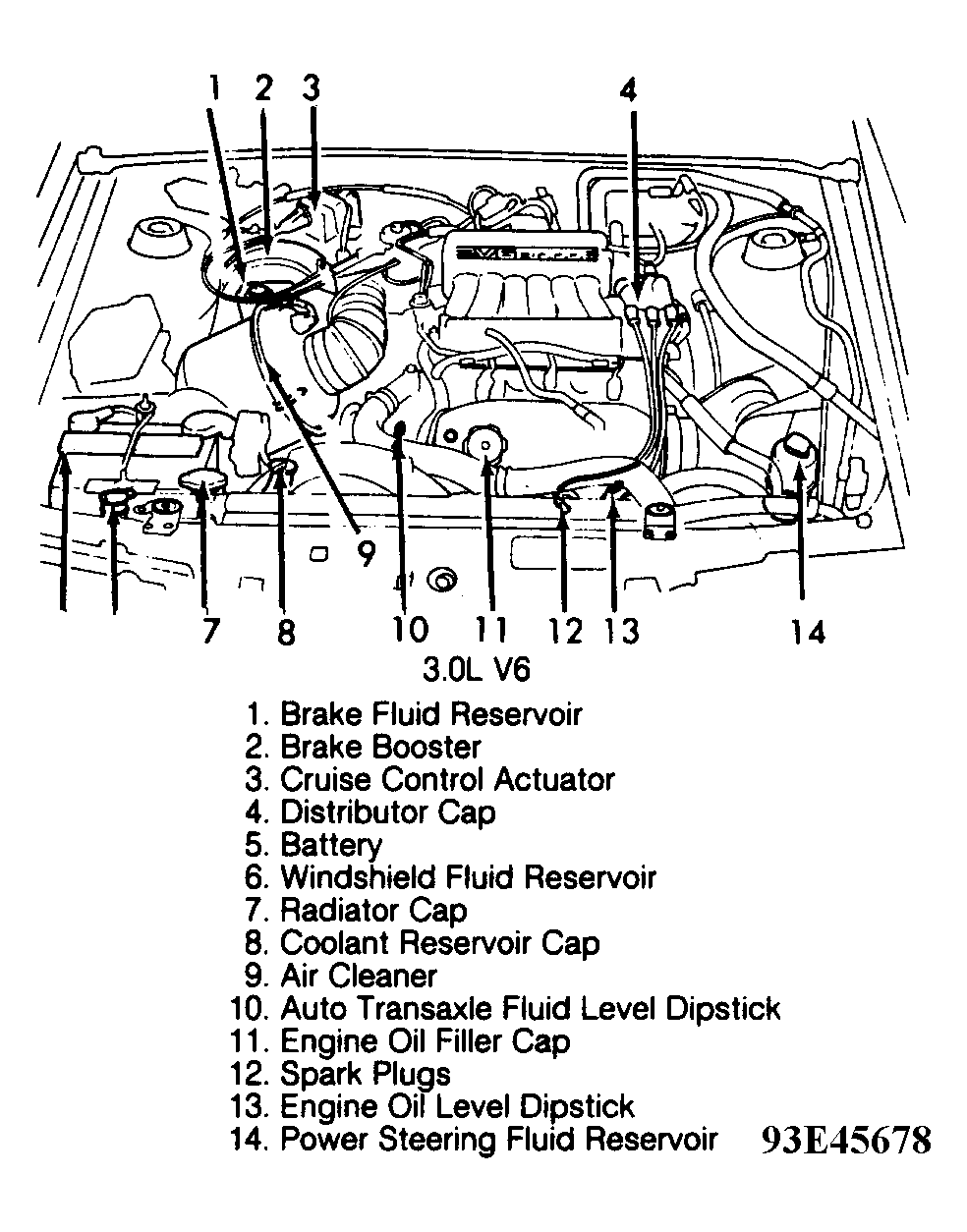 1 2 3 4

9

7 8 10 11 12 13 14

3.0L V6

1. Brake Fluid Reservoir
2. Brake Booster
3. Cruise Control Actuator
4. Distributor Cap
5. Battery
6. Windshield Fluid Reservoir
7. Radiator Cap
8. Coolant Reservoir Cap
9. Air Cleaner
10. Auto Transaxle Fluid Level Dipstick
11. Engine Oil Filler Cap
12. Spark Plugs
13. Engine Oil Level Dipstick
14. Power Steering Fluid Reservoir

93E45678