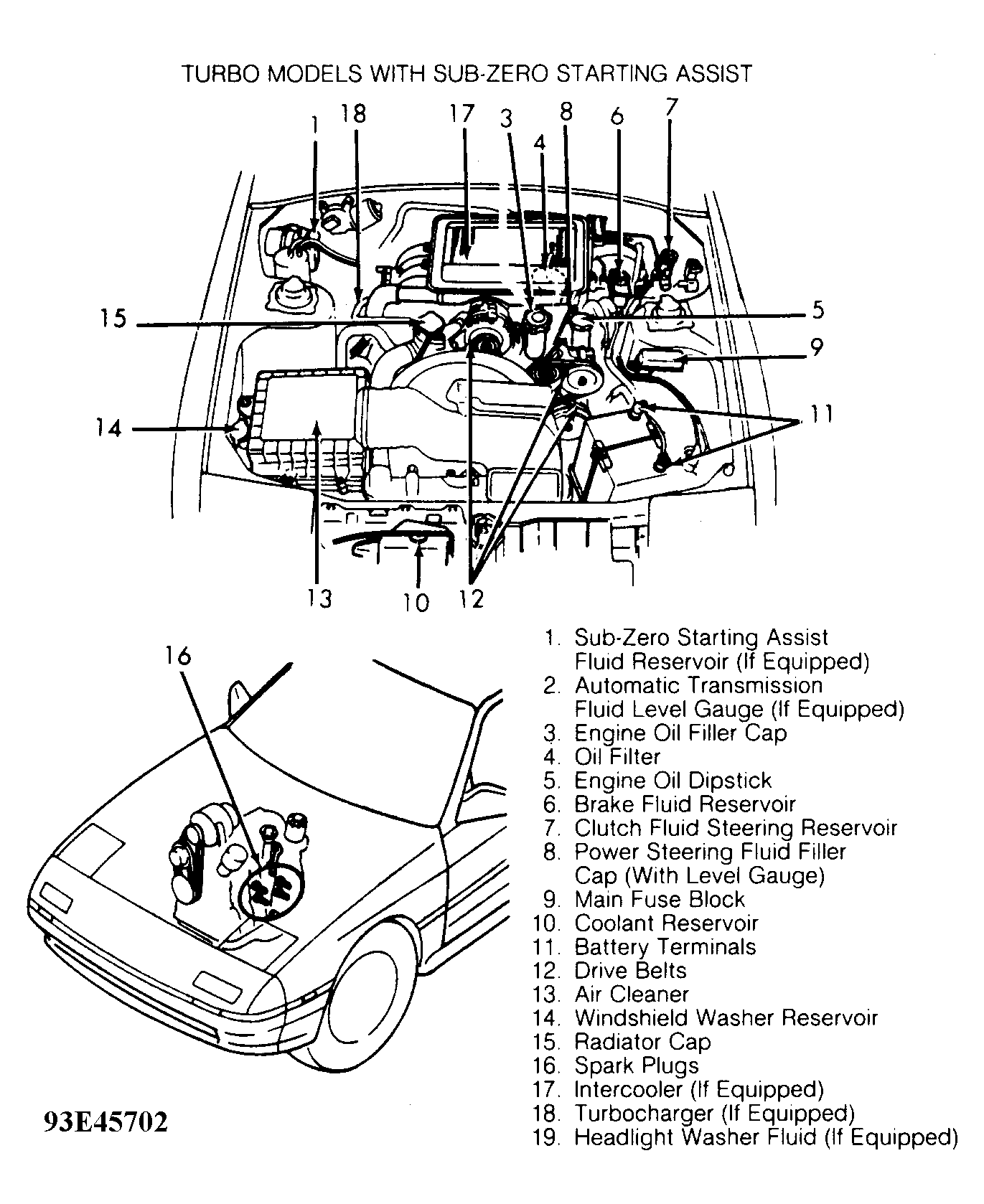 TURBO MODELS WITH SUB-ZERO STARTING ASSIST

1 18 17 3 4 8 6 7

15 5 9 14 11

13 10 12

16

1. Sub-Zero Starting Assist Fluid Reservoir (If Equipped)
2. Automatic Transmission Fluid Level Gauge (If Equipped)
3. Engine Oil Filler Cap
4. Oil Filter
5. Engine Oil Dipstick
6. Brake Fluid Reservoir
7. Clutch Fluid Steering Reservoir
8. Power Steering Fluid Filler Cap (With Level Gauge)
9. Main Fuse Block
10. Coolant Reservoir
11. Battery Terminals
12. Drive Belts
13. Air Cleaner
14. Windshield Washer Reservoir
15. Radiator Cap
16. Spark Plugs
17. Intercooler (If Equipped)
18. Turbocharger (If Equipped)
19. Headlight Washer Fluid (If Equipped)

93E45702