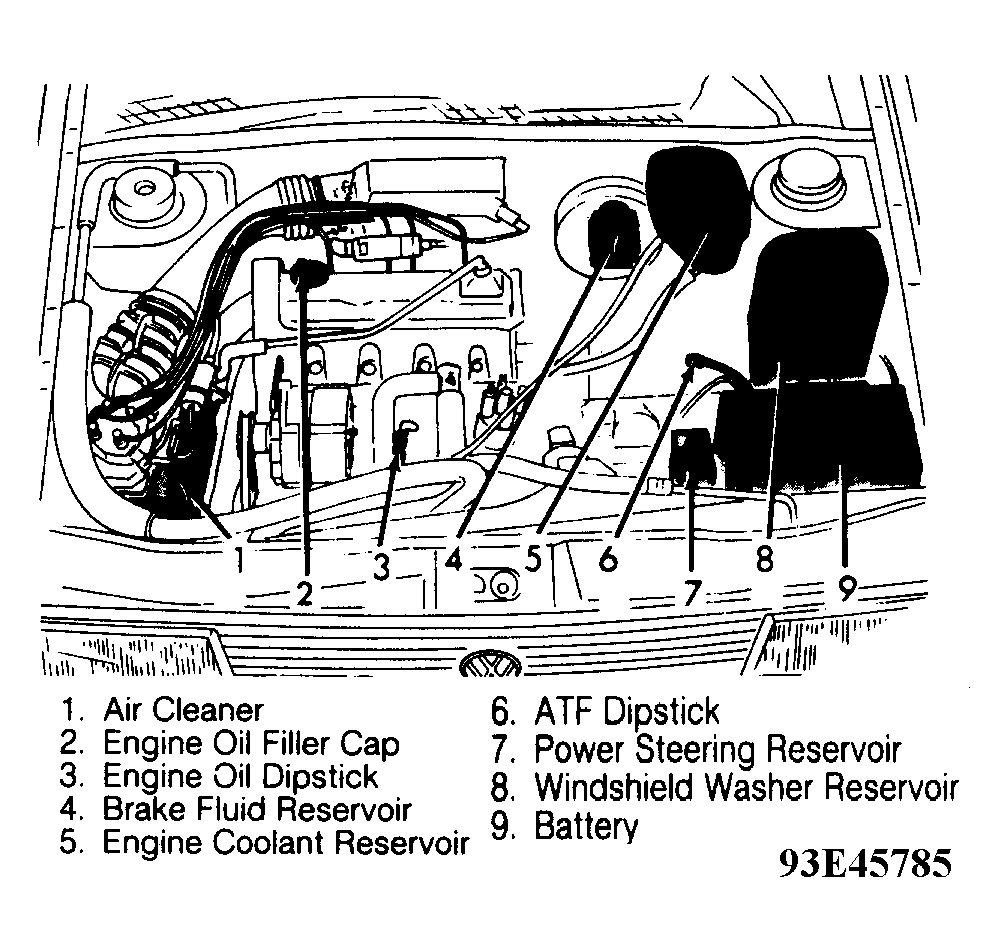 1 2 3 4 5 6 7 8 9

1. Air Cleaner
2. Engine Oil Filler Cap
3. Engine Oil Dipstick
4. Brake Fluid Reservoir
5. Engine Coolant Reservoir

6. ATF Dipstick
7. Power Steering Reservoir
8. Windshield Washer Reservoir
9. Battery

93E45785