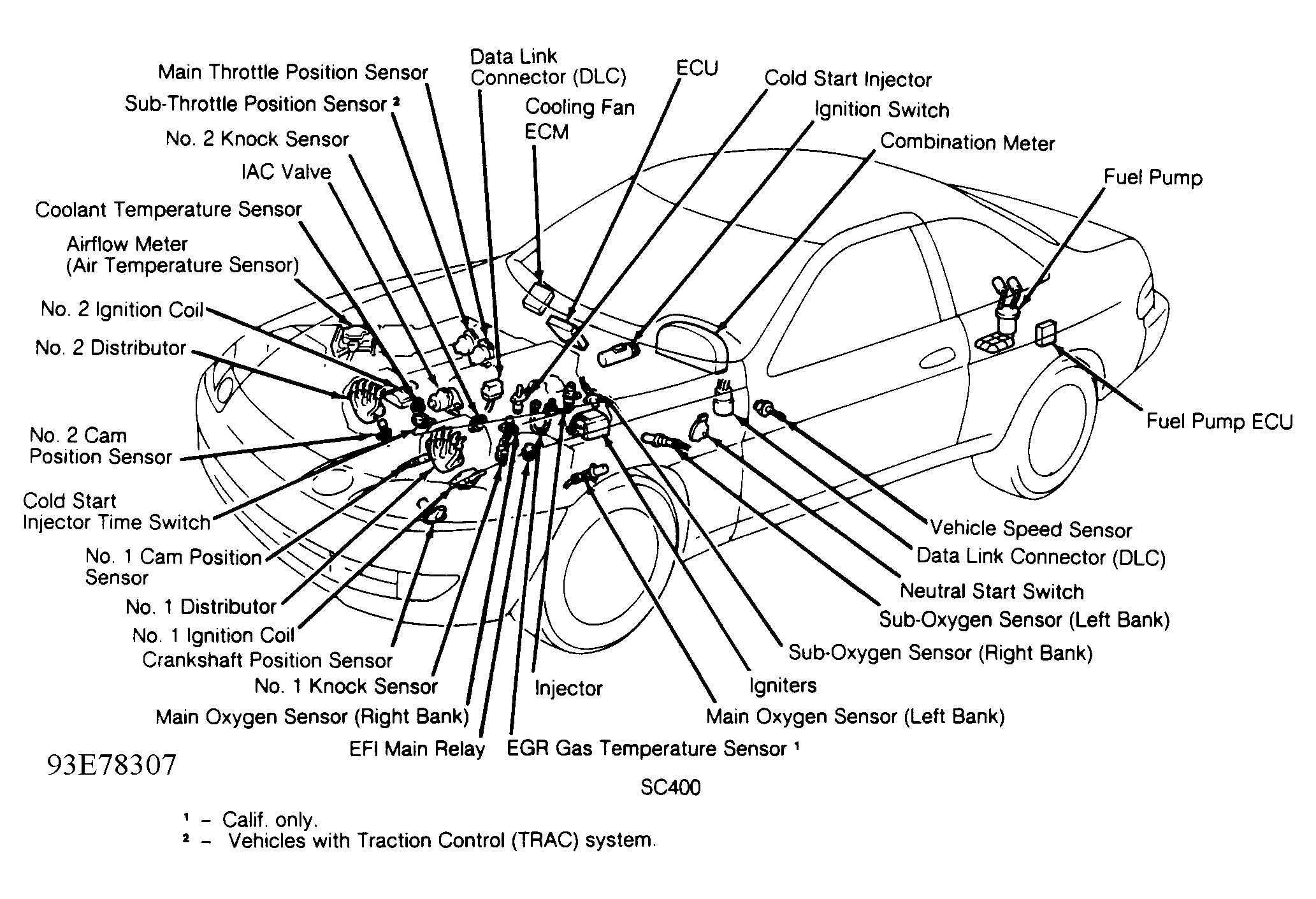 Main Throttle Position Sensor
Sub-Throttle Position Sensor $^2$
No. 2 Knock Sensor
IAC Valve
Coolant Temperature Sensor
Airflow Meter (Air Temperature Sensor)
No. 2 Ignition Coil
No. 2 Distributor
No. 2 Cam Position Sensor
Cold Start Injector Time Switch
No. 1 Cam Position Sensor
No. 1 Distributor
No. 1 Ignition Coil
Crankshaft Position Sensor
No. 1 Knock Sensor
Main Oxygen Sensor (Right Bank)
EFI Main Relay
Data Link Connector (DLC)
Cooling Fan ECM
ECU
Cold Start Injector
Ignition Switch
Combination Meter
Fuel Pump
Fuel Pump ECU
Vehicle Speed Sensor
Data Link Connector (DLC)
Neutral Start Switch
Sub-Oxygen Sensor (Left Bank)
Sub-Oxygen Sensor (Right Bank)
Igniters
Main Oxygen Sensor (Left Bank)
Injector
EGR Gas Temperature Sensor $^1$

93E78307

SC400

$^1$ – Calif. only.
$^2$ – Vehicles with Traction Control (TRAC) system.