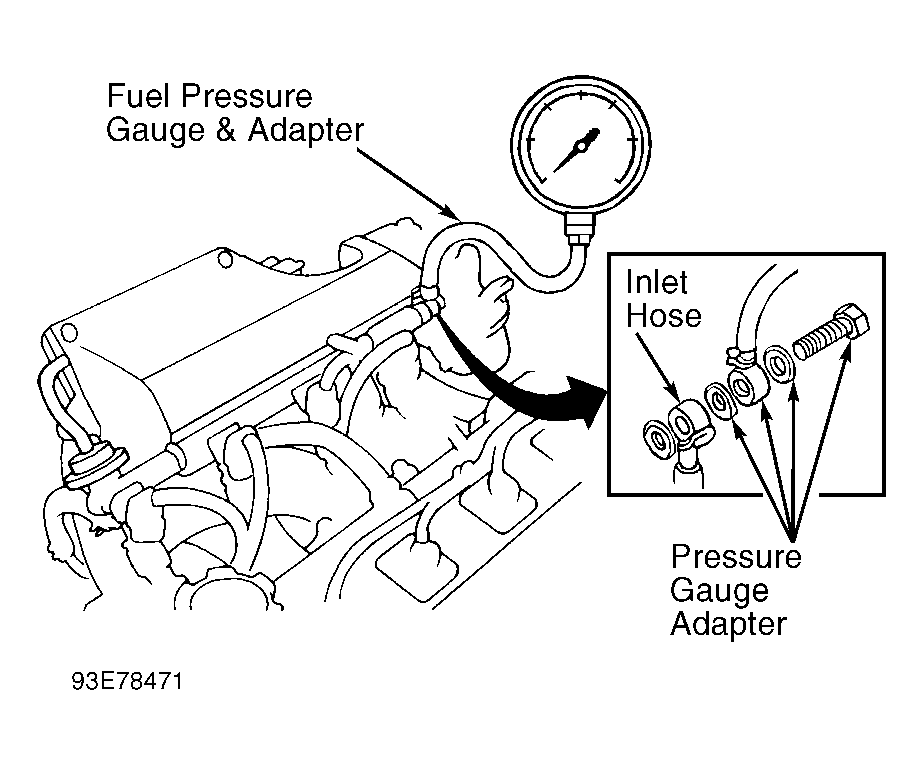 Fuel Pressure
Gauge & Adapter

Inlet
Hose

Pressure
Gauge
Adapter

93E78471