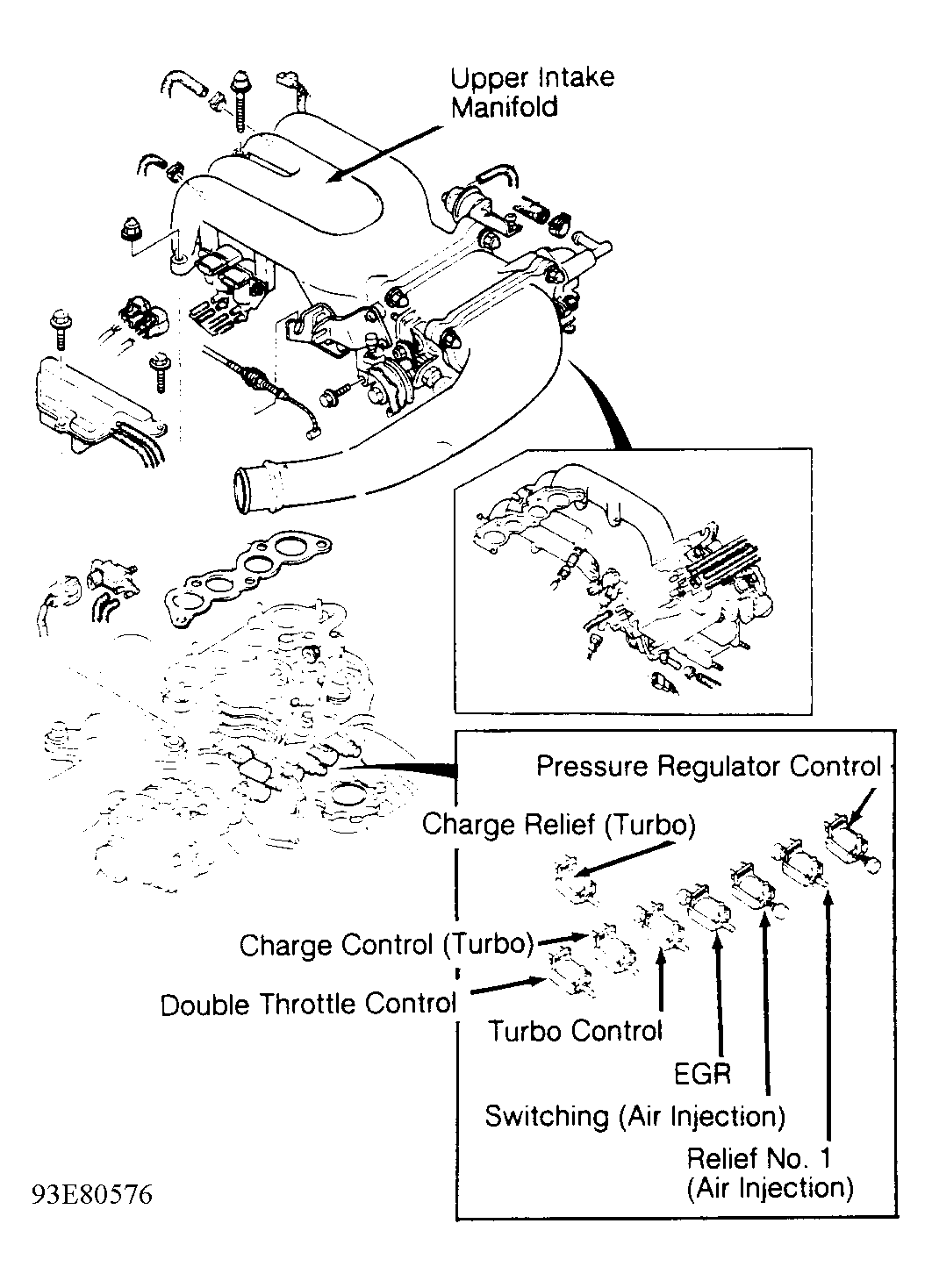 Upper Intake Manifold

Pressure Regulator Control

Charge Relief (Turbo)

Charge Control (Turbo)

Double Throttle Control

Turbo Control

EGR

Switching (Air Injection)

Relief No. 1 (Air Injection)

93E80576