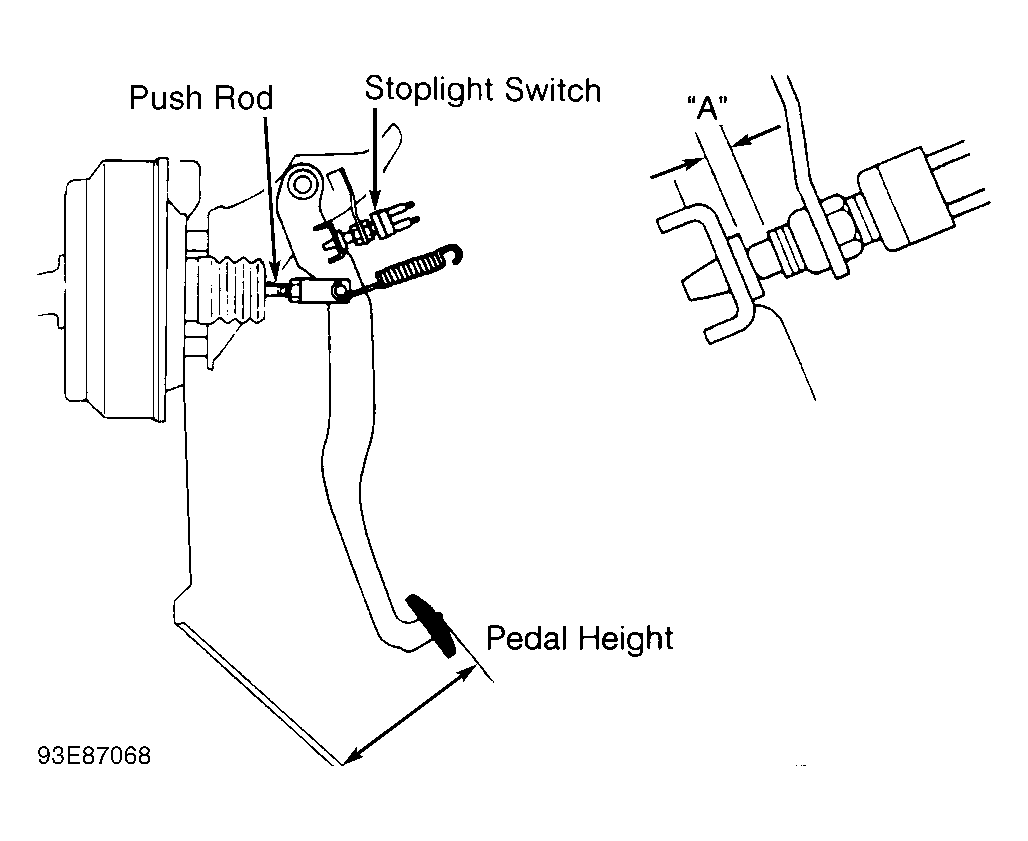 Push Rod
Stoplight Switch
"A"
Pedal Height
93E87068