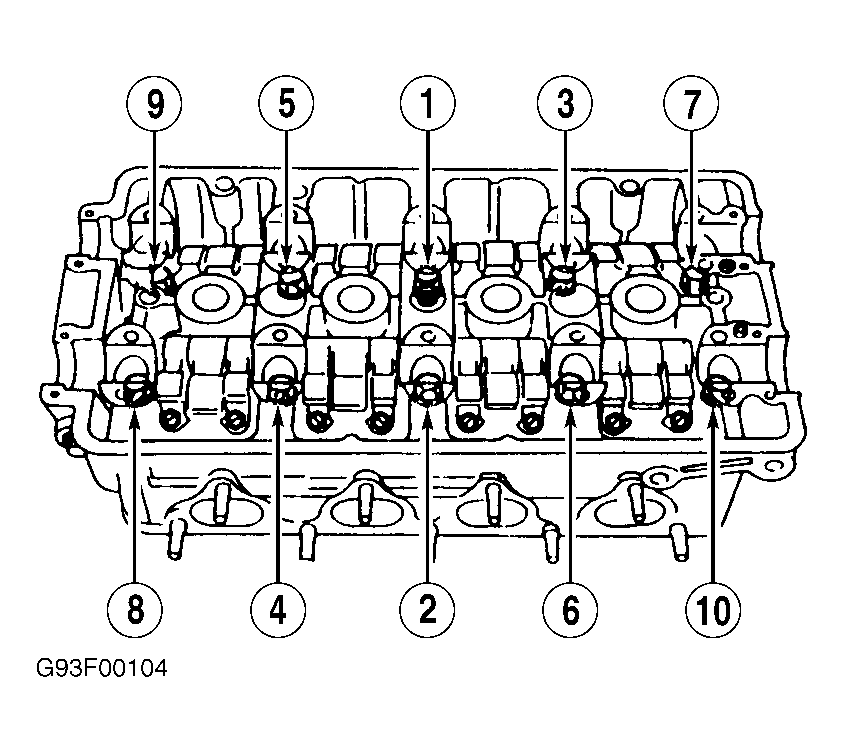 9
5
1
3
7
8
4
2
6
10
G93F00104