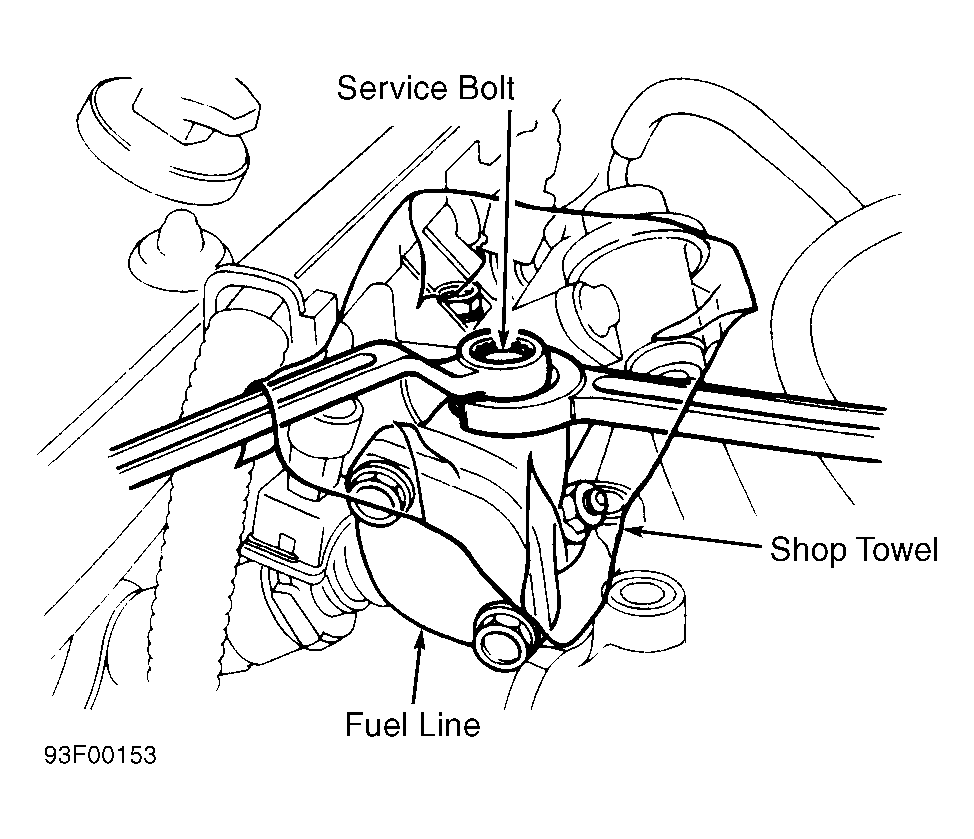 Service Bolt

Shop Towel

Fuel Line

93F00153