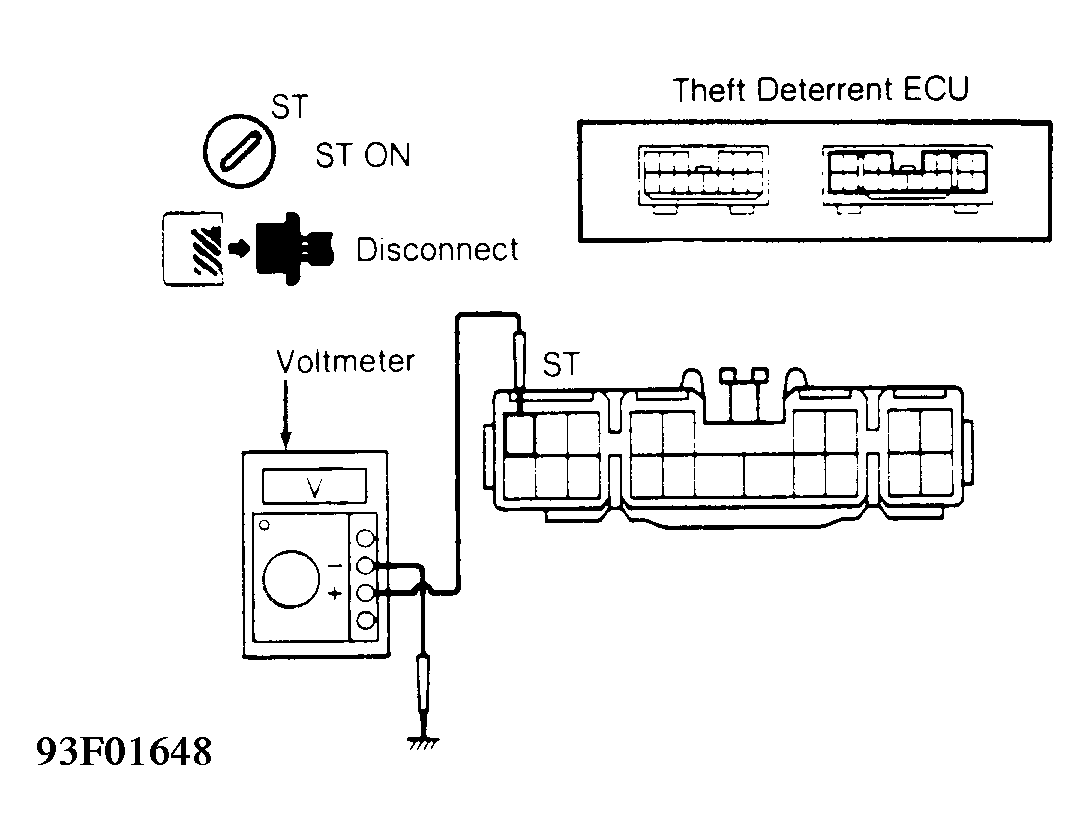 ST
ST ON

Disconnect

Theft Deterrent ECU

Voltmeter

ST

V

−
+

93F01648