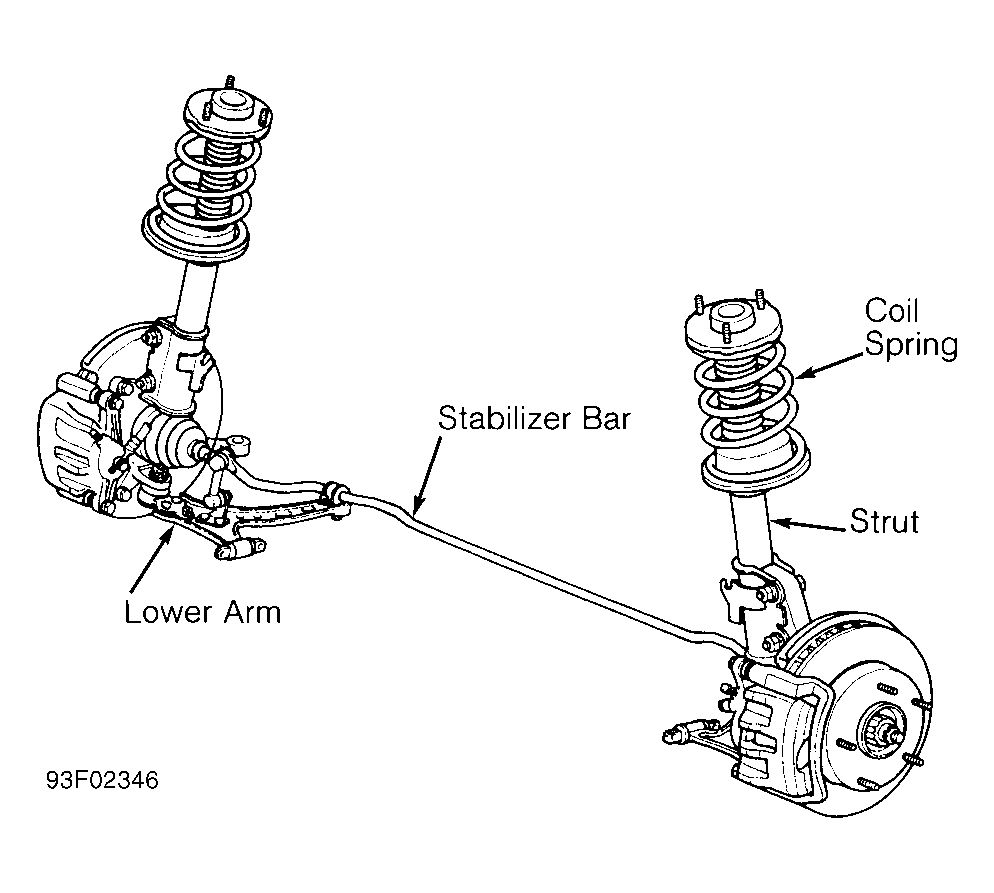 Coil Spring

Stabilizer Bar

Strut

Lower Arm

93F02346