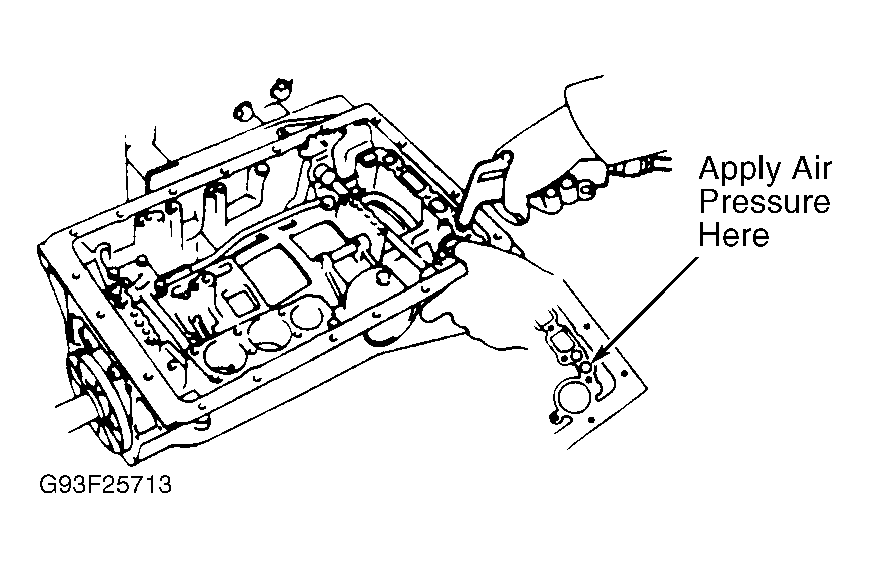 Apply Air Pressure Here

G93F25713