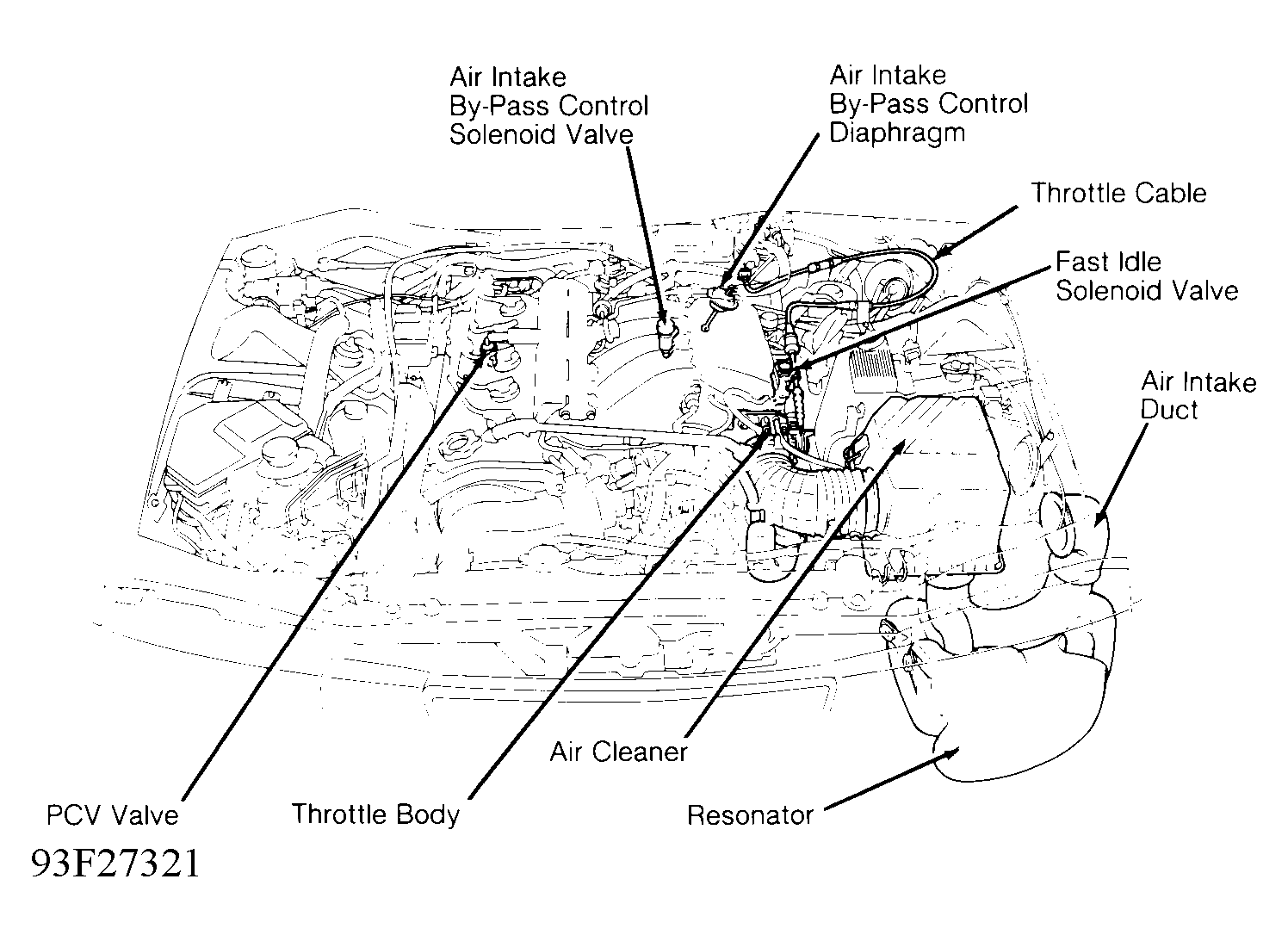 Air Intake
By-Pass Control
Solenoid Valve

Air Intake
By-Pass Control
Diaphragm

Throttle Cable

Fast Idle
Solenoid Valve

Air Intake
Duct

Air Cleaner

PCV Valve

Throttle Body

Resonator

93F27321