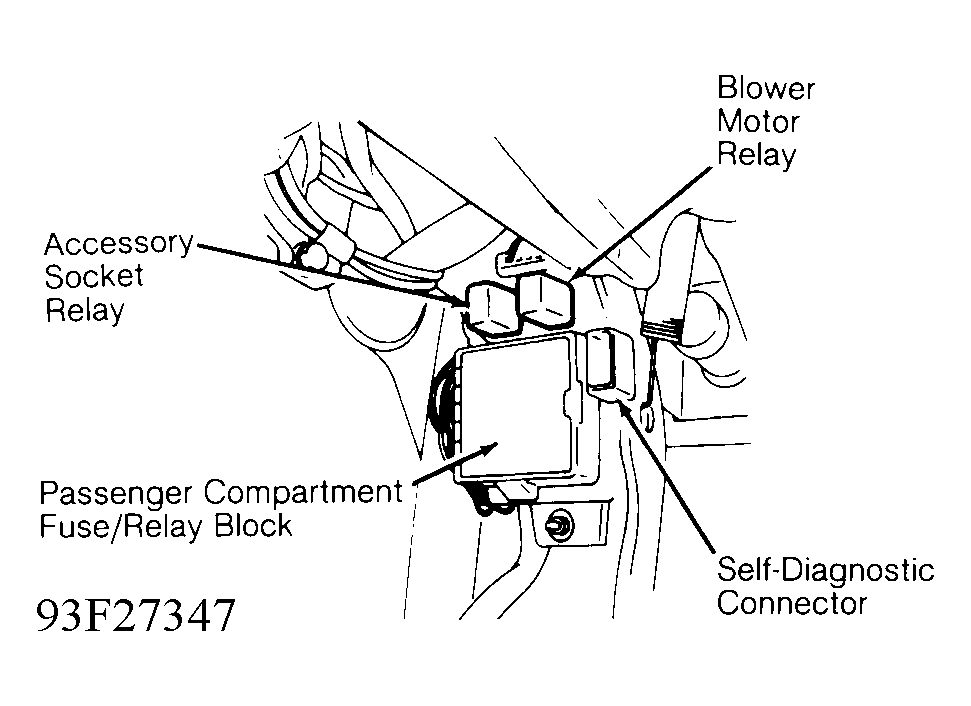 Blower Motor Relay

Accessory Socket Relay

Passenger Compartment Fuse/Relay Block

Self-Diagnostic Connector

93F27347