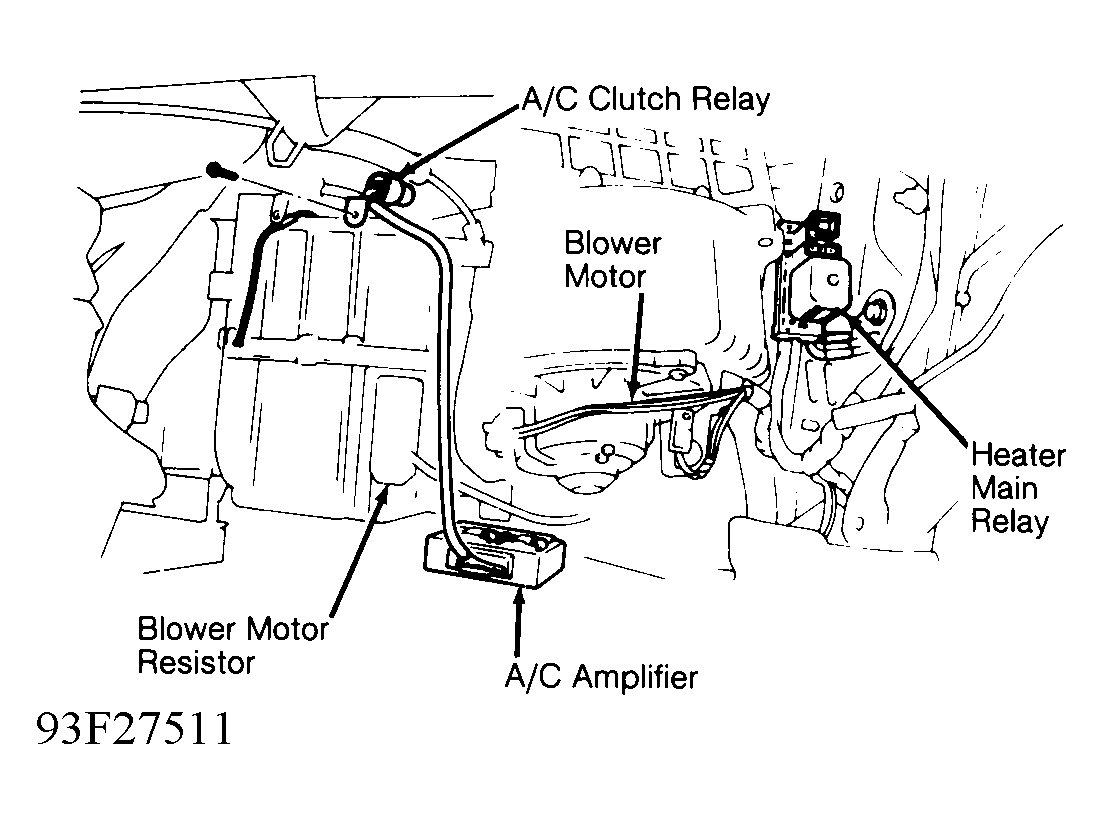 A/C Clutch Relay

Blower Motor

Heater Main Relay

Blower Motor Resistor

A/C Amplifier

93F27511