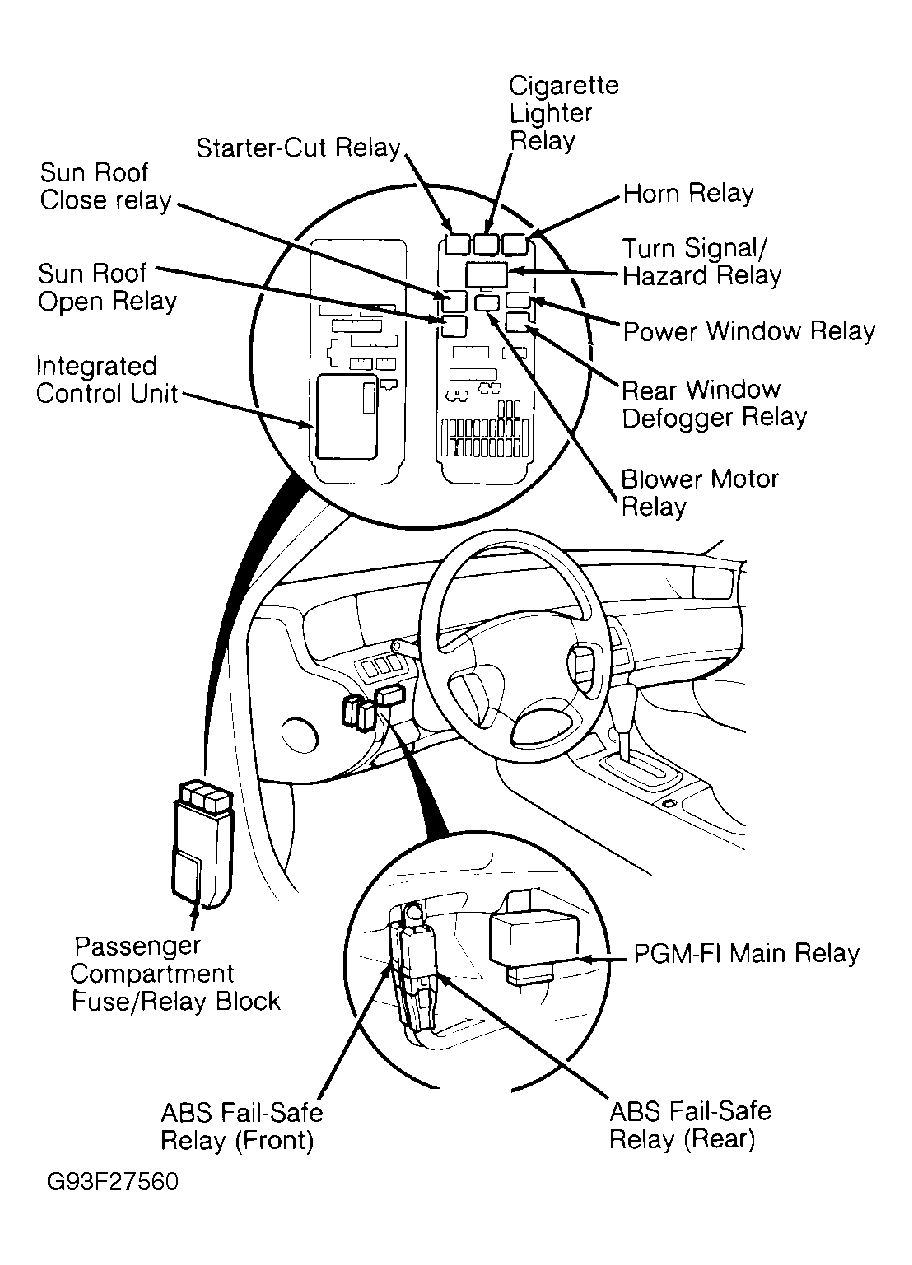 Cigarette Lighter Relay

Starter-Cut Relay

Sun Roof Close relay

Horn Relay

Turn Signal/ Hazard Relay

Sun Roof Open Relay

Power Window Relay

Integrated Control Unit

Rear Window Defogger Relay

Blower Motor Relay

Passenger Compartment Fuse/Relay Block

PGM-FI Main Relay

ABS Fail-Safe Relay (Front)

ABS Fail-Safe Relay (Rear)

G93F27560