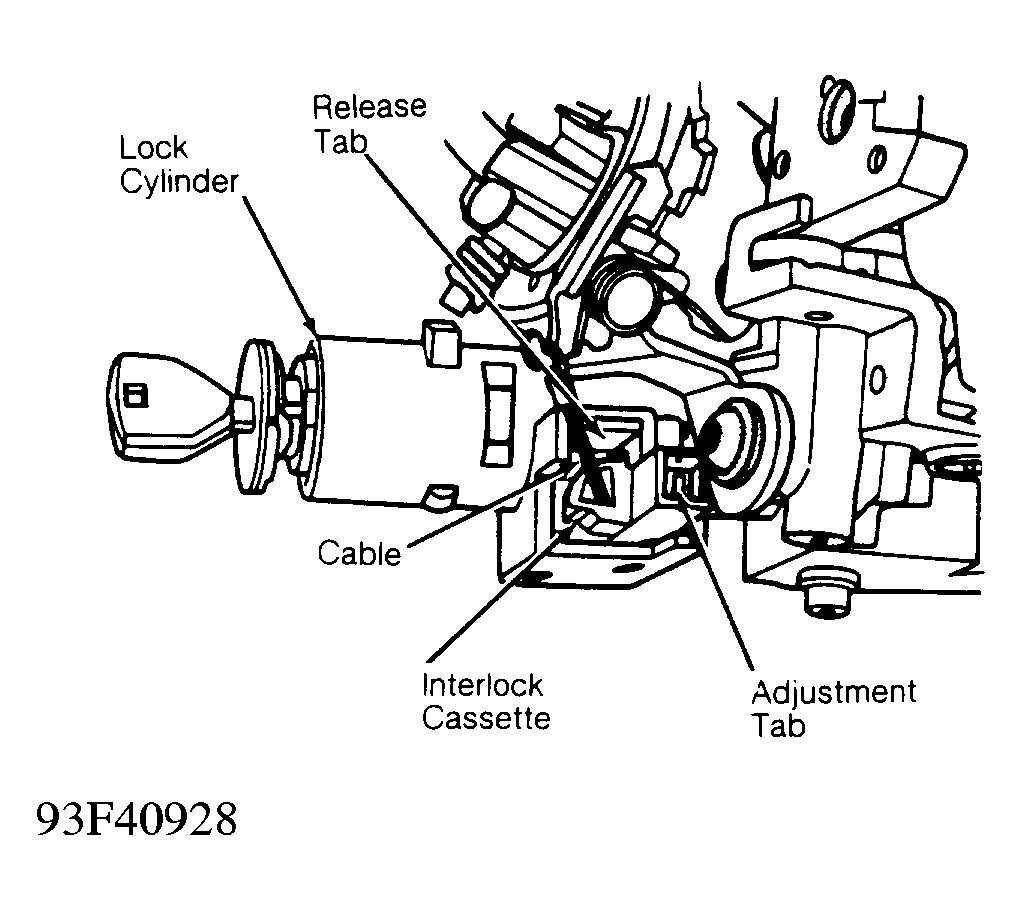 Release Tab

Lock Cylinder

Cable

Interlock Cassette

Adjustment Tab

93F40928