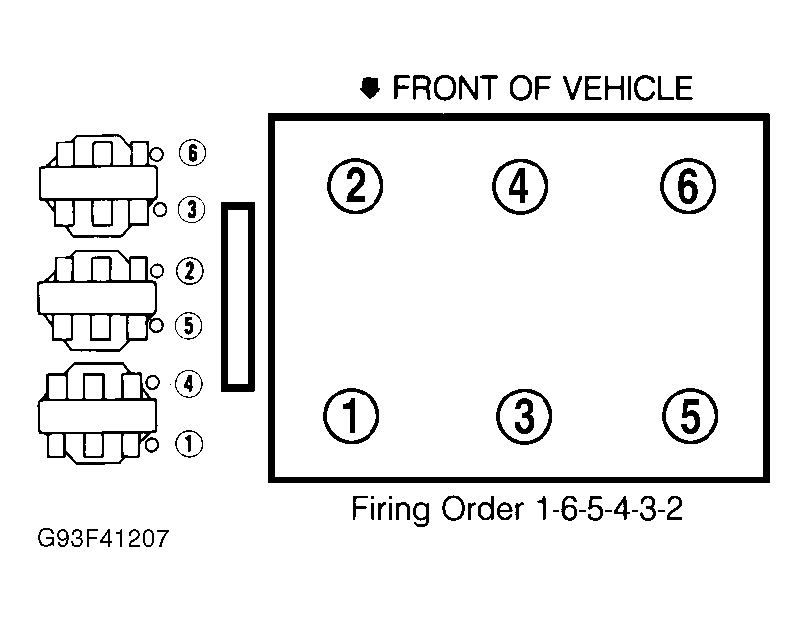 FRONT OF VEHICLE

6
3
2
5
4
1

2 4 6

1 3 5

Firing Order 1-6-5-4-3-2

G93F41207